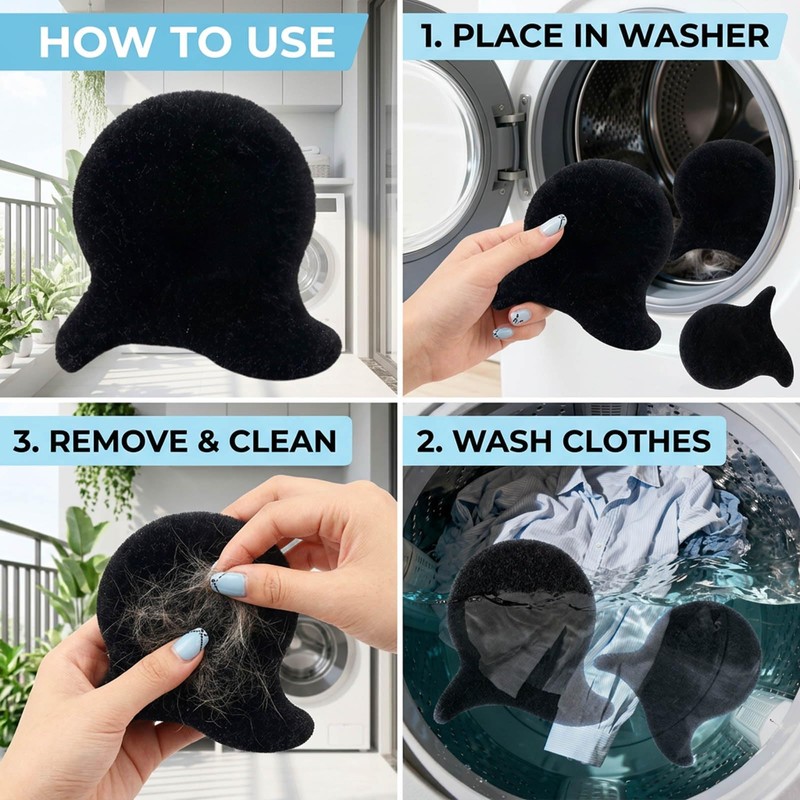 HOW TO USE

1. PLACE IN WASHER

3. REMOVE & CLEAN

2. WASH CLOTHES