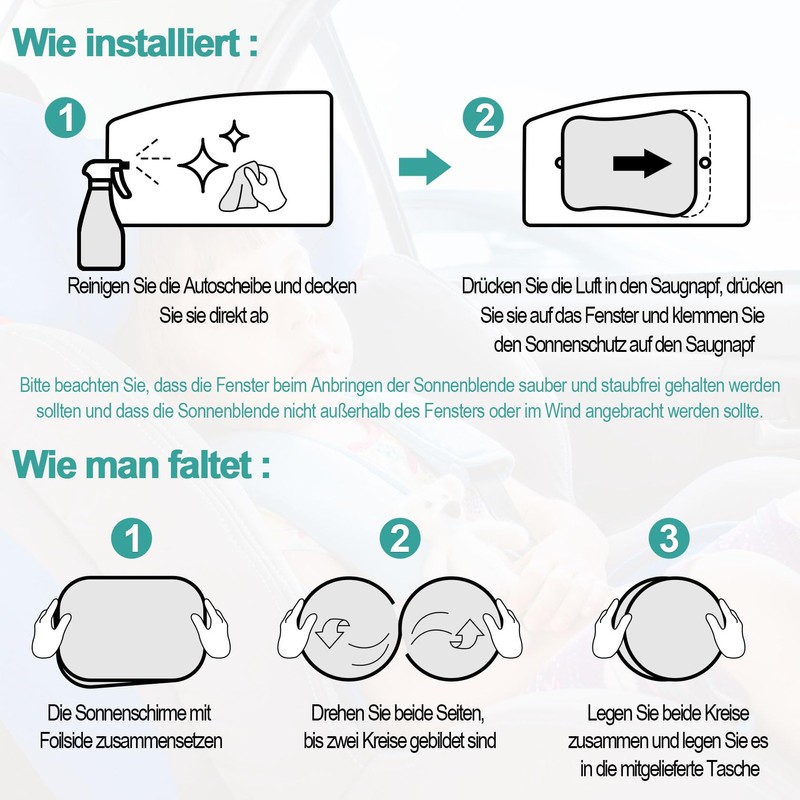 Wie installiert :

1

Reinigen Sie die Autoscheibe und decken Sie sie direkt ab

2

Drücken Sie die Luft in den Saugnapf, drücken Sie sie auf das Fenster und klemmen Sie den Sonnenschutz auf den Saugnapf

Bitte beachten Sie, dass die Fenster beim Anbringen der Sonnenblende sauber und staubfrei gehalten werden sollten und dass die Sonnenblende nicht außerhalb des Fensters oder im Wind angebracht werden sollte.

Wie man faltet :

1

Die Sonnenschirme mit Foilside zusammensetzen

2

Drehen Sie beide Seiten, bis zwei Kreise gebildet sind

3

Legen Sie beide Kreise zusammen und legen Sie es in die mitgelieferte Tasche