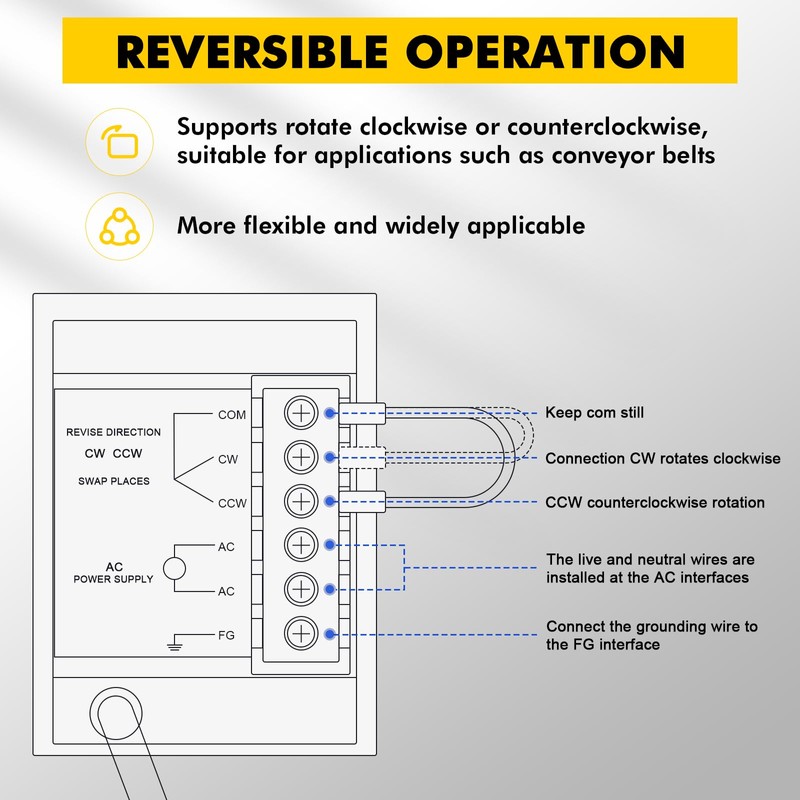 REVERSIBLE OPERATION

Supports rotate clockwise or counterclockwise, suitable for applications such as conveyor belts

More flexible and widely applicable

REVISE DIRECTION
CW CCW
SWAP PLACES

COM
CW
CCW

AC
POWER SUPPLY

AC
AC
FG

Keep com still

Connection CW rotates clockwise

CCW counterclockwise rotation

The live and neutral wires are installed at the AC interfaces

Connect the grounding wire to the FG interface