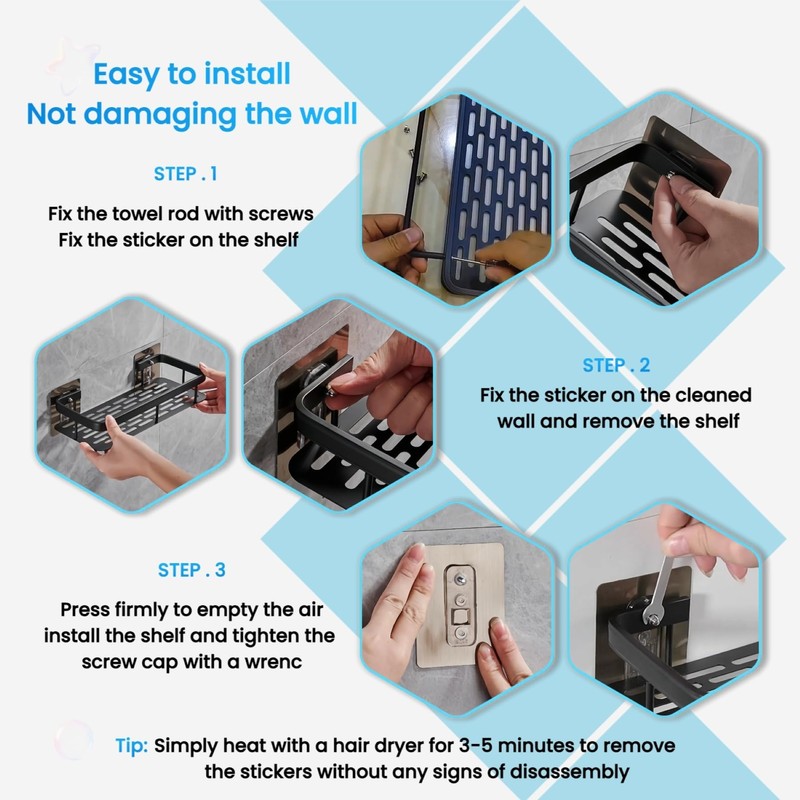 Easy to install
Not damaging the wall

STEP . 1

Fix the towel rod with screws
Fix the sticker on the shelf

STEP . 2

Fix the sticker on the cleaned wall and remove the shelf

STEP . 3

Press firmly to empty the air install the shelf and tighten the screw cap with a wrenc

Tip: Simply heat with a hair dryer for 3-5 minutes to remove the stickers without any signs of disassembly