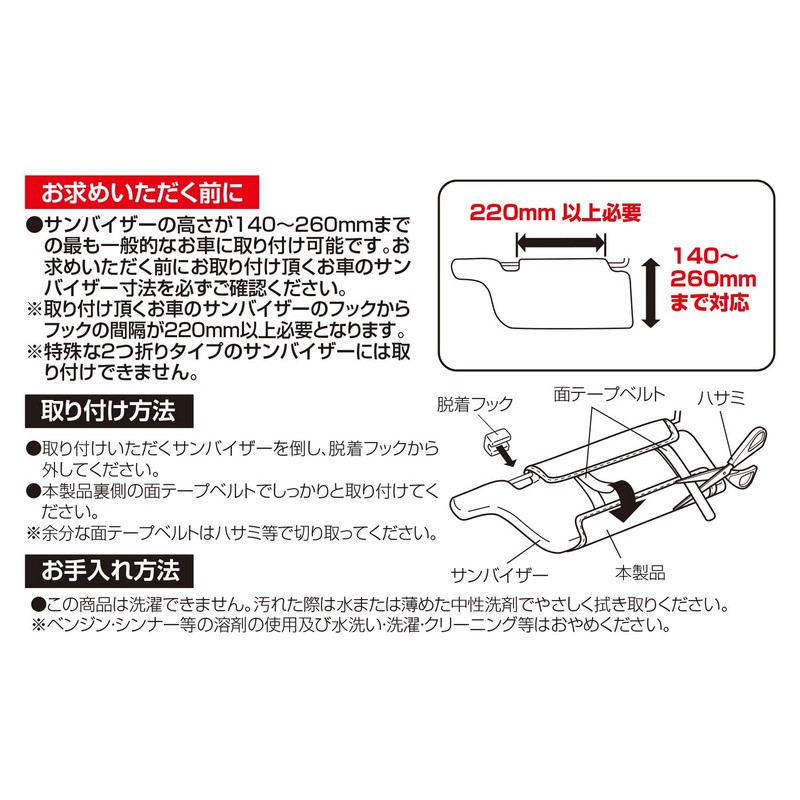 お求めいただく前に

●サンバイザーの高さが140～260mmまでの最も一般的なお車に取り付け可能です。お求めいただく前にお取り付け頂くお車のサンバイザー寸法を必ずご確認ください。
※取り付け頂くお車のサンバイザーのフックからフックの間隔が220mm以上必要となります。
※特殊な2つ折りタイプのサンバイザーには取り付けできません。

220mm 以上必要

140～260mm まで対応

取り付け方法

●取り付けいただくサンバイザーを倒し、脱着フックから外してください。
●本製品裏側の面テープベルトでしっかりと取り付けてください。
※余分な面テープベルトはハサミ等で切り取ってください。

脱着フック
面テープベルト
ハサミ
サンバイザー
本製品

お手入れ方法

●この商品は洗濯できません。汚れた際は水または薄めた中性洗剤でやさしく拭き取りください。
※ベンジン・シンナー等の溶剤の使用及び水洗い・洗濯・クリーニング等はおやめください。