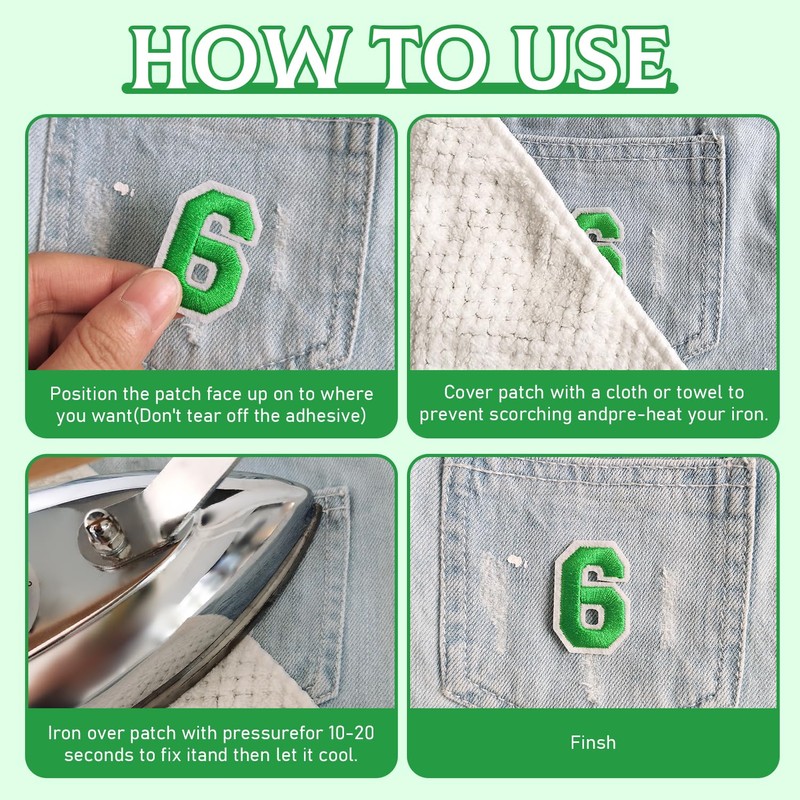 HOW TO USE

6

Position the patch face up on to where you want(Don't tear off the adhesive)

Cover patch with a cloth or towel to prevent scorching andpre-heat your iron.

Iron over patch with pressurefor 10-20 seconds to fix itand then let it cool.

6

Finsh