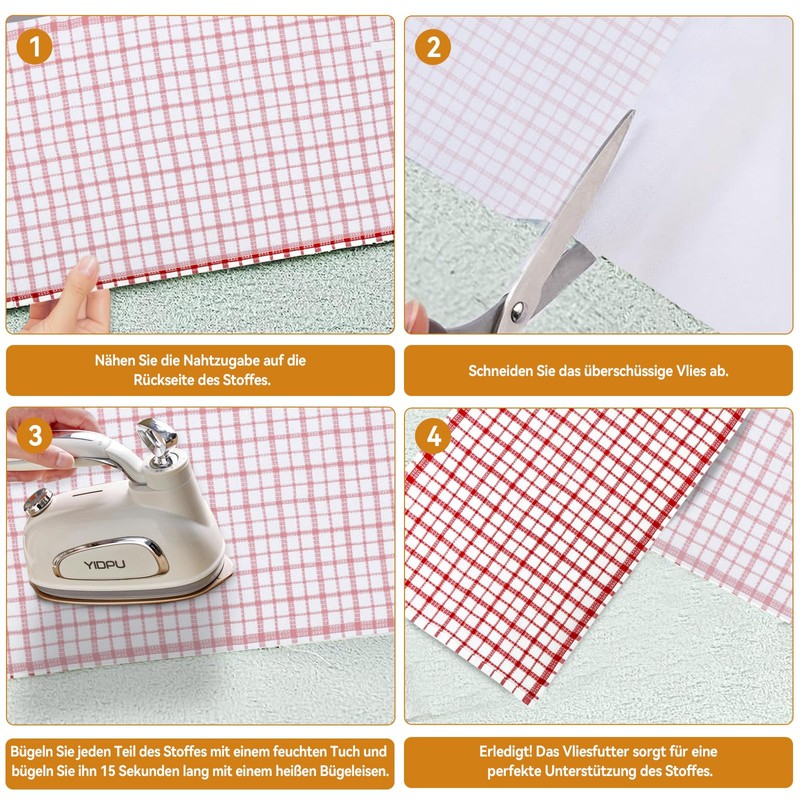 1

Nähen Sie die Nahtzugabe auf die Rückseite des Stoffes.

2

Schneiden Sie das überschüssige Vlies ab.

3

YIDPU

Bügeln Sie jeden Teil des Stoffes mit einem feuchten Tuch und bügeln Sie ihn 15 Sekunden lang mit einem heißen Bügeleisen.

4

Erledigt! Das Vliesfutter sorgt für eine perfekte Unterstützung des Stoffes.