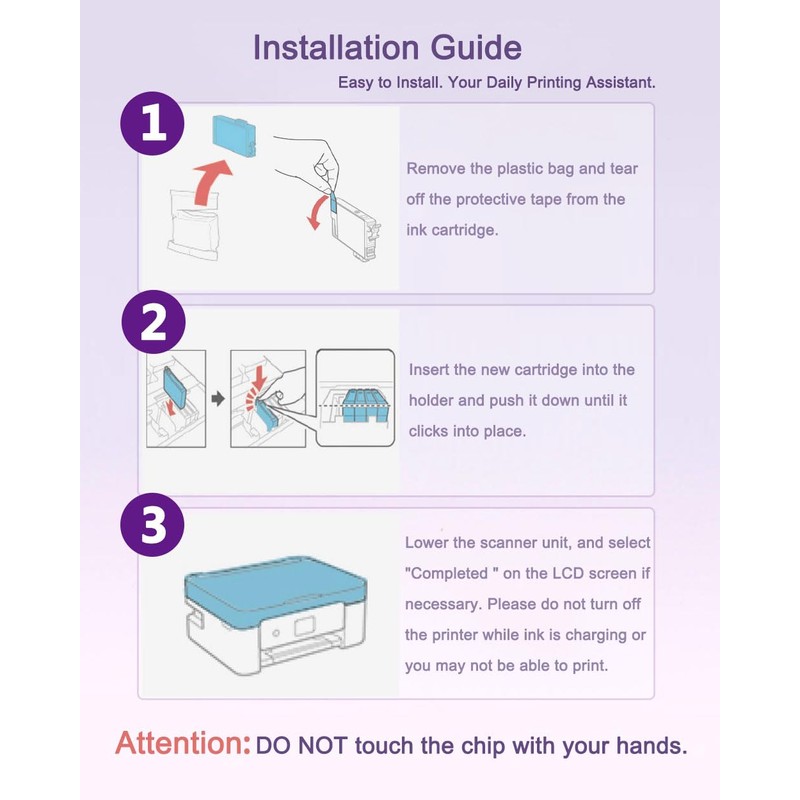 Installation Guide

Easy to Install. Your Daily Printing Assistant.

1

Remove the plastic bag and tear off the protective tape from the ink cartridge.

2

Insert the new cartridge into the holder and push it down until it clicks into place.

3

Lower the scanner unit, and select "Completed " on the LCD screen if necessary. Please do not turn off the printer while ink is charging or you may not be able to print.

Attention: DO NOT touch the chip with your hands.