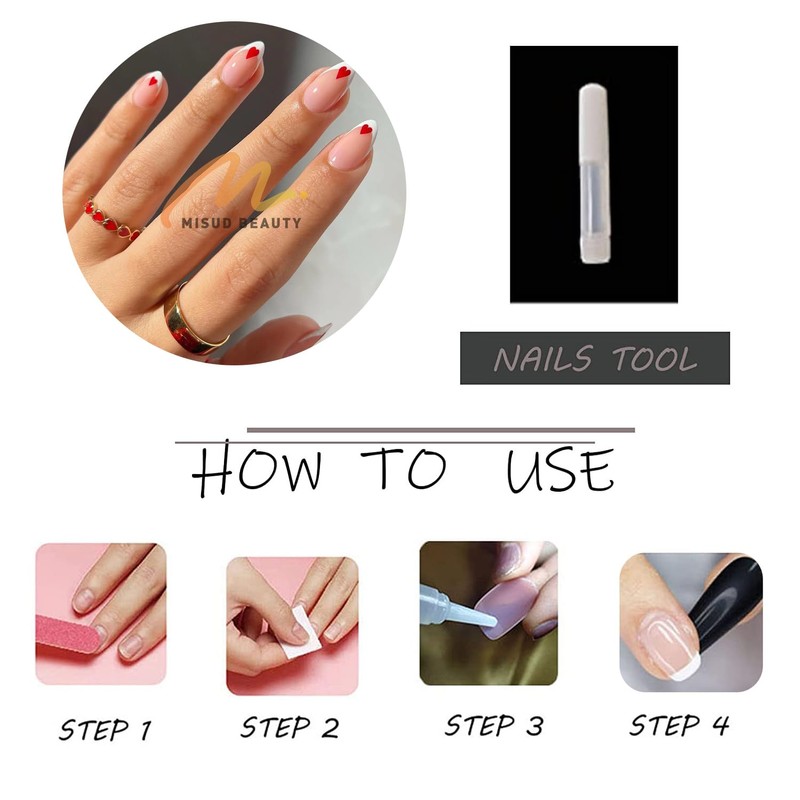 MISUD BEAUTY

NAILS TOOL

HOW TO USE

STEP 1

STEP 2

STEP 3

STEP 4