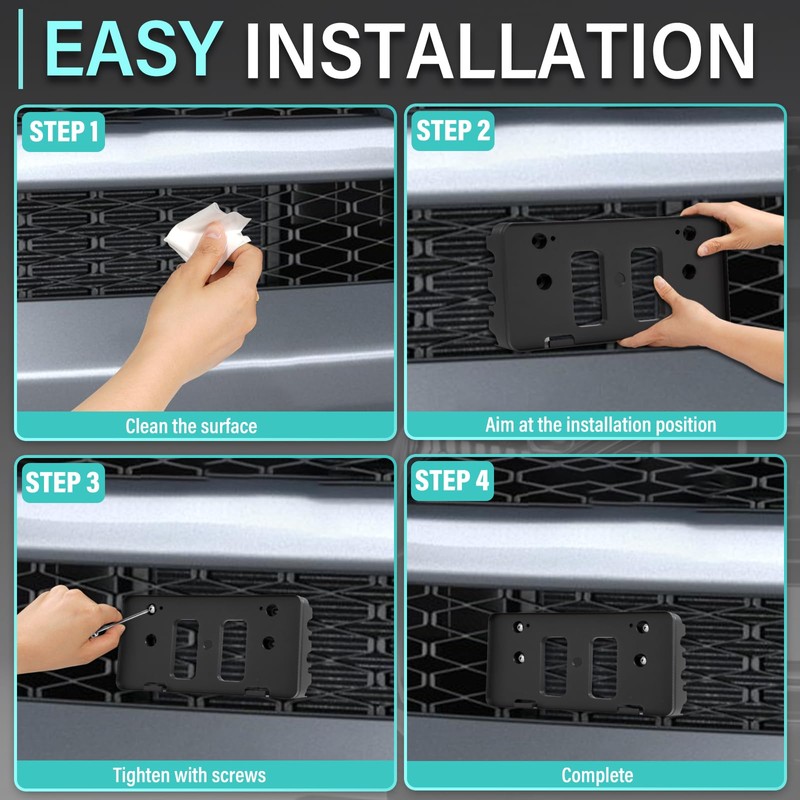 EASY INSTALLATION

STEP 1

Clean the surface

STEP 2

Aim at the installation position

STEP 3

Tighten with screws

STEP 4

Complete