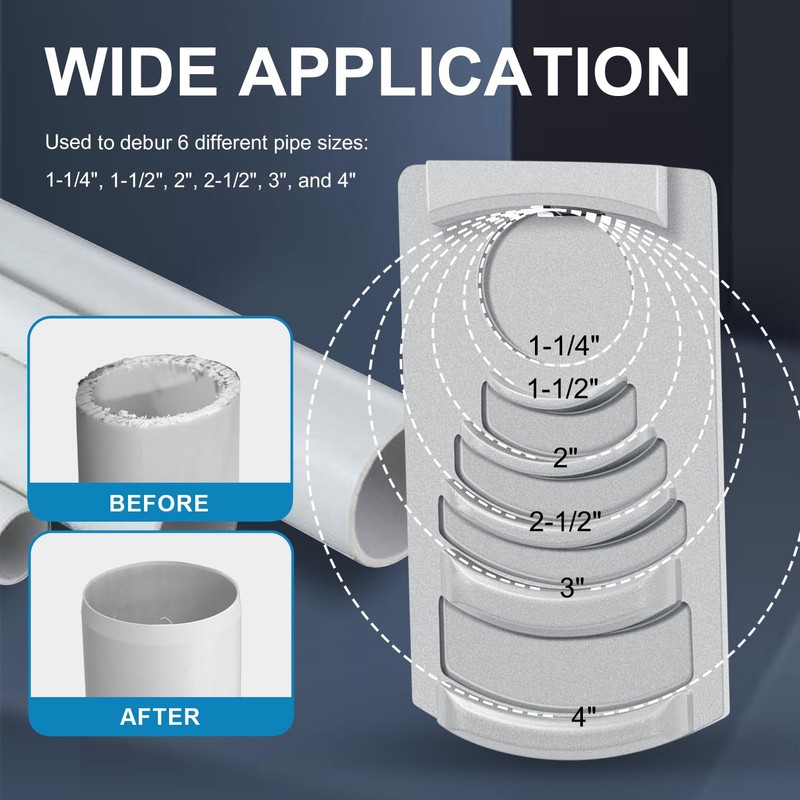 WIDE APPLICATION

Used to debur 6 different pipe sizes:
1-1/4", 1-1/2", 2", 2-1/2", 3", and 4"

BEFORE

AFTER

1-1/4"
1-1/2"
2"
2-1/2"
3"
4"