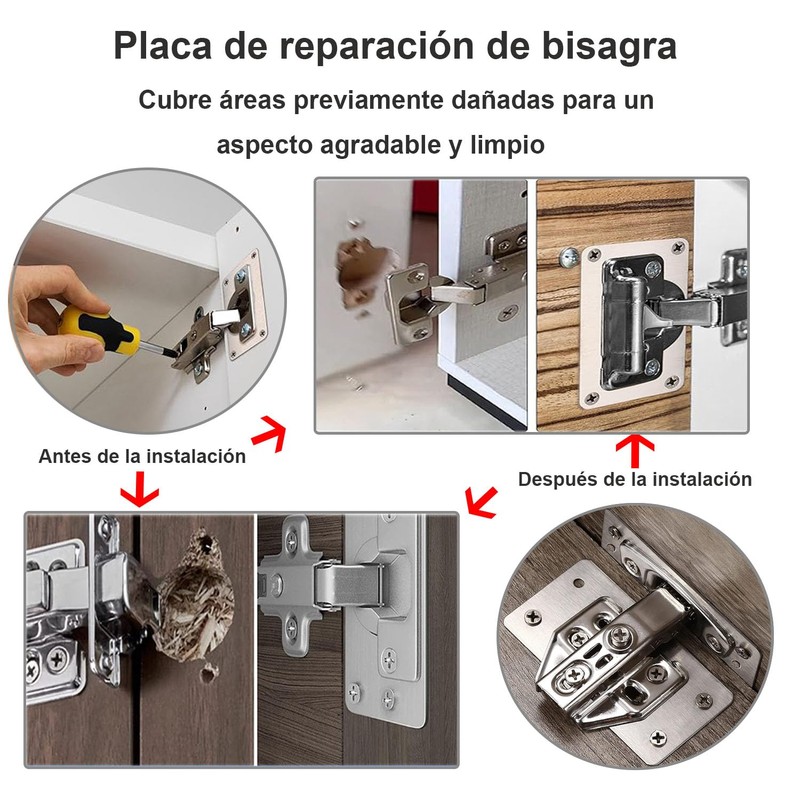 Placa de reparación de bisagra

Cubre áreas previamente dañadas para un aspecto agradable y limpio

Antes de la instalación

Después de la instalación