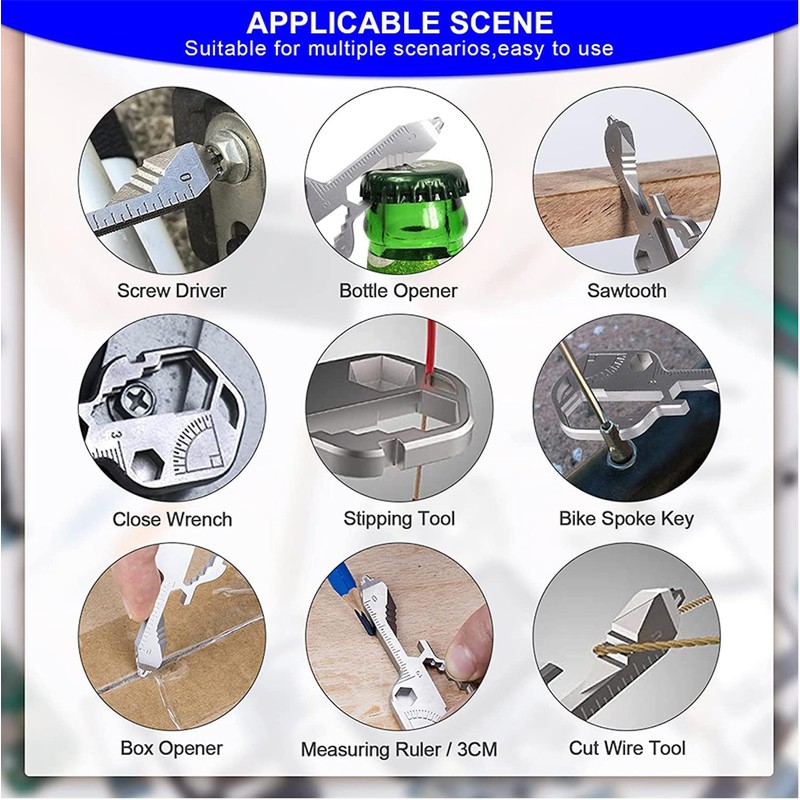 APPLICABLE SCENE
Suitable for multiple scenarios,easy to use

Screw Driver

Bottle Opener

Sawtooth

Close Wrench

Stipping Tool

Bike Spoke Key

Box Opener

Measuring Ruler / 3CM

Cut Wire Tool