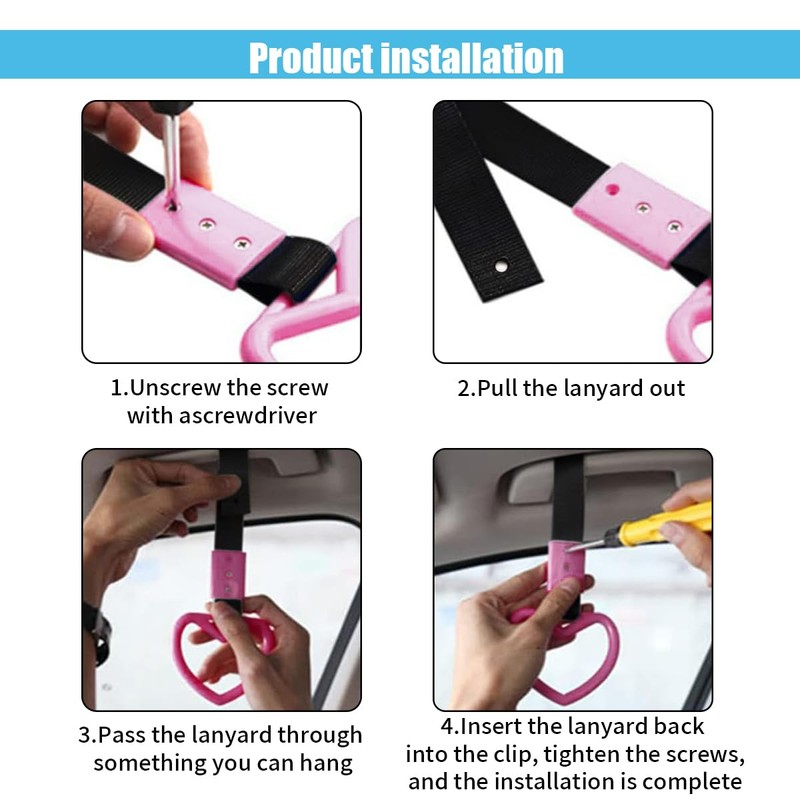 Product installation

1.Unscrew the screw with ascrewdriver

2.Pull the lanyard out

3.Pass the lanyard through something you can hang

4.Insert the lanyard back into the clip, tighten the screws, and the installation is complete