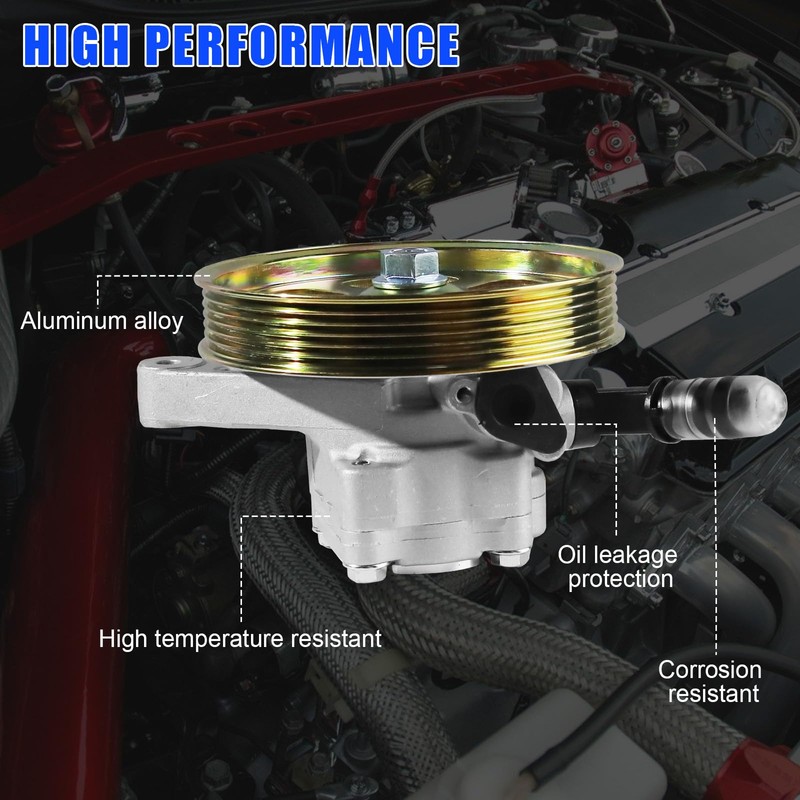 HIGH PERFORMANCE

Aluminum alloy

Oil leakage protection

High temperature resistant

Corrosion resistant