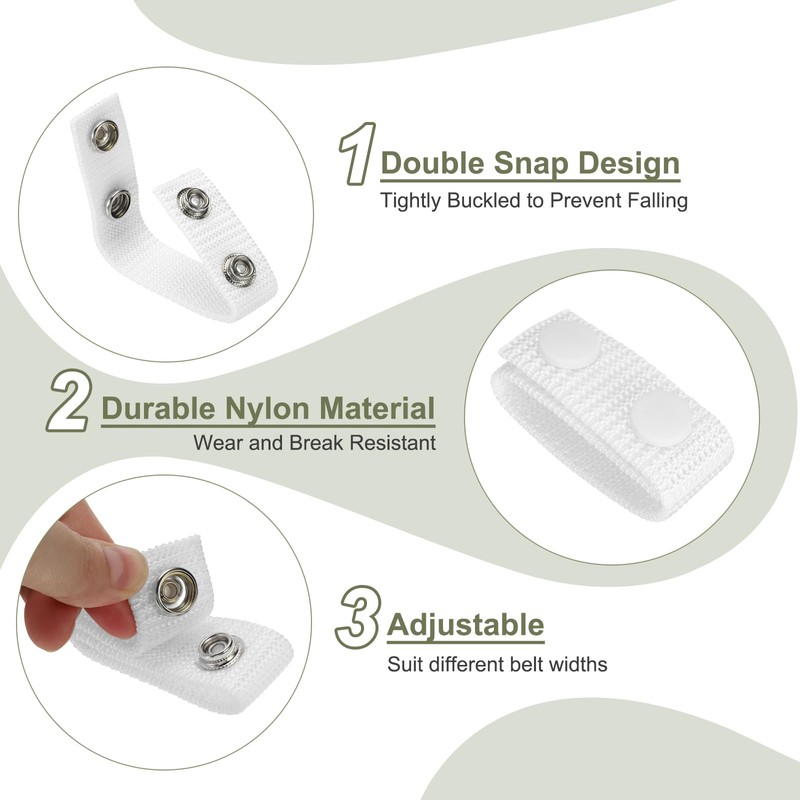 1 Double Snap Design
Tightly Buckled to Prevent Falling

2 Durable Nylon Material
Wear and Break Resistant

3 Adjustable
Suit different belt widths