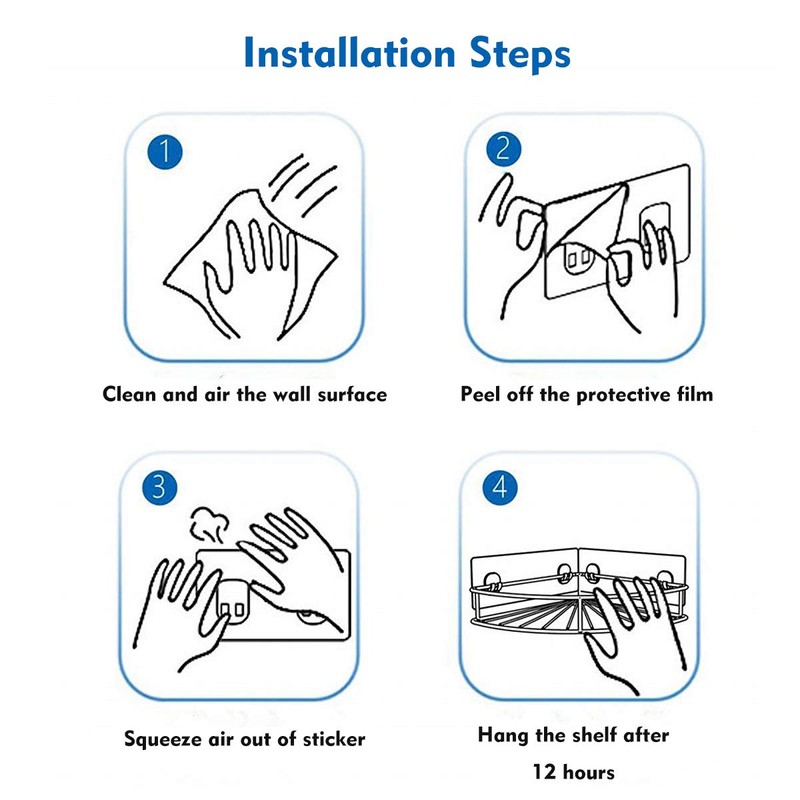 Installation Steps

1

Clean and air the wall surface

2

Peel off the protective film

3

Squeeze air out of sticker

4

Hang the shelf after 12 hours