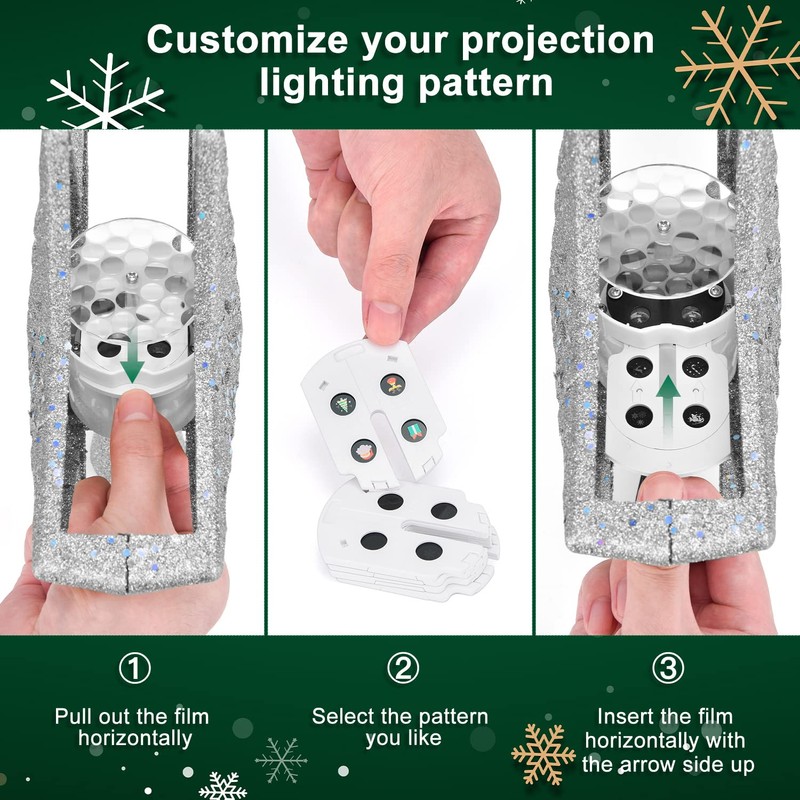 Customize your projection lighting pattern

①
Pull out the film horizontally

②
Select the pattern you like

③
Insert the film horizontally with the arrow side up