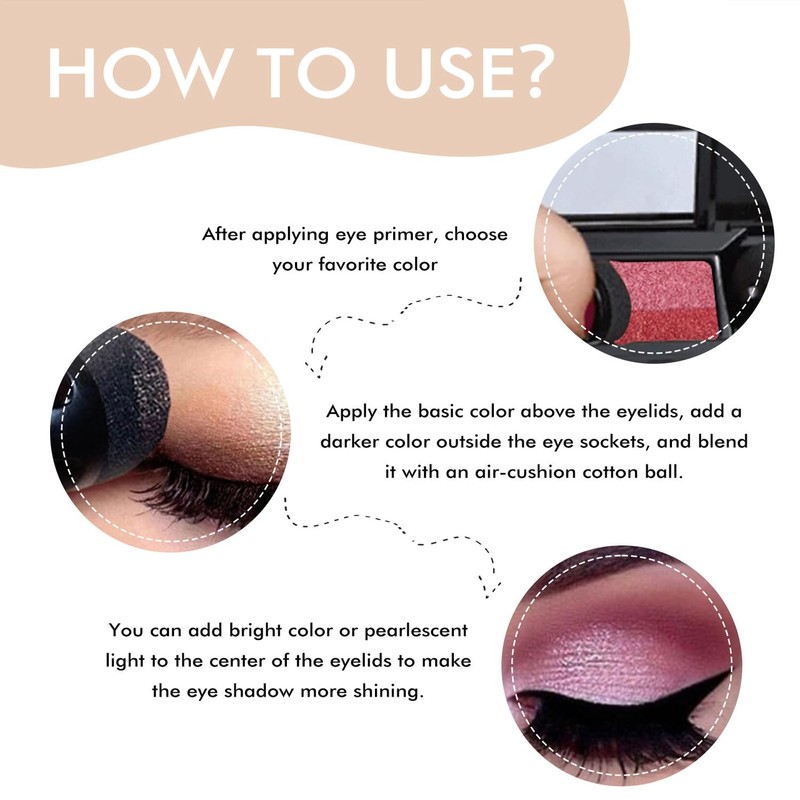 HOW TO USE?

After applying eye primer, choose your favorite color

Apply the basic color above the eyelids, add a darker color outside the eye sockets, and blend it with an air-cushion cotton ball.

You can add bright color or pearlescent light to the center of the eyelids to make the eye shadow more shining.