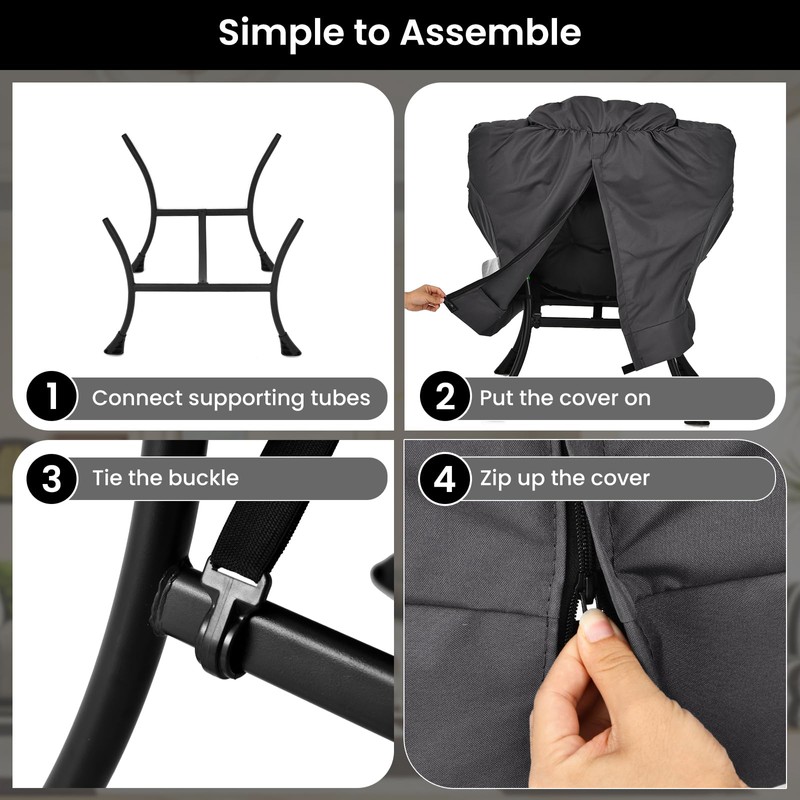 Simple to Assemble

1 Connect supporting tubes

2 Put the cover on

3 Tie the buckle

4 Zip up the cover