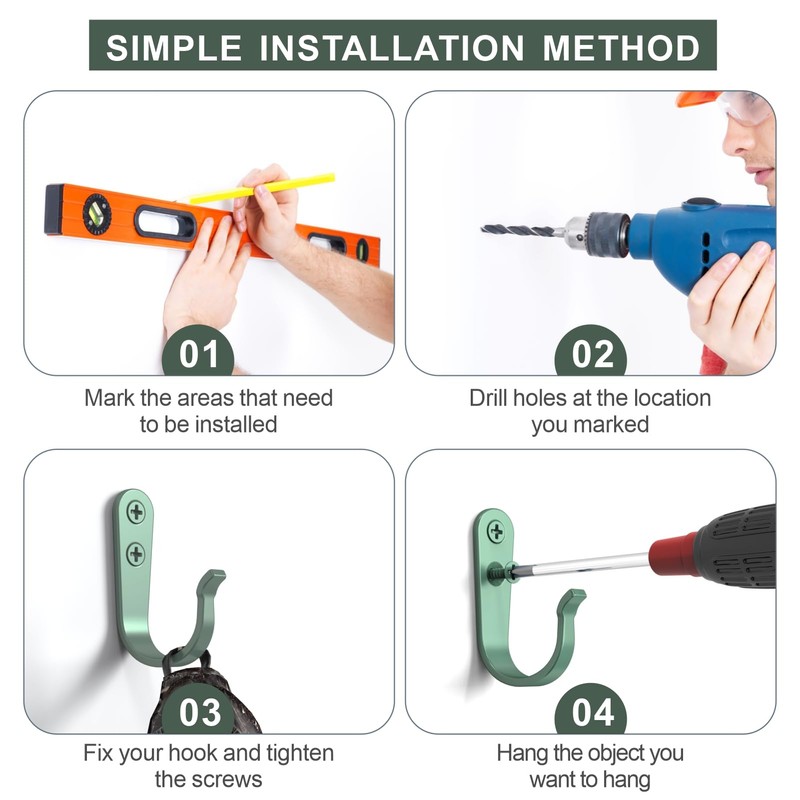 SIMPLE INSTALLATION METHOD

01

Mark the areas that need to be installed

02

Drill holes at the location you marked

03

Fix your hook and tighten the screws

04

Hang the object you want to hang