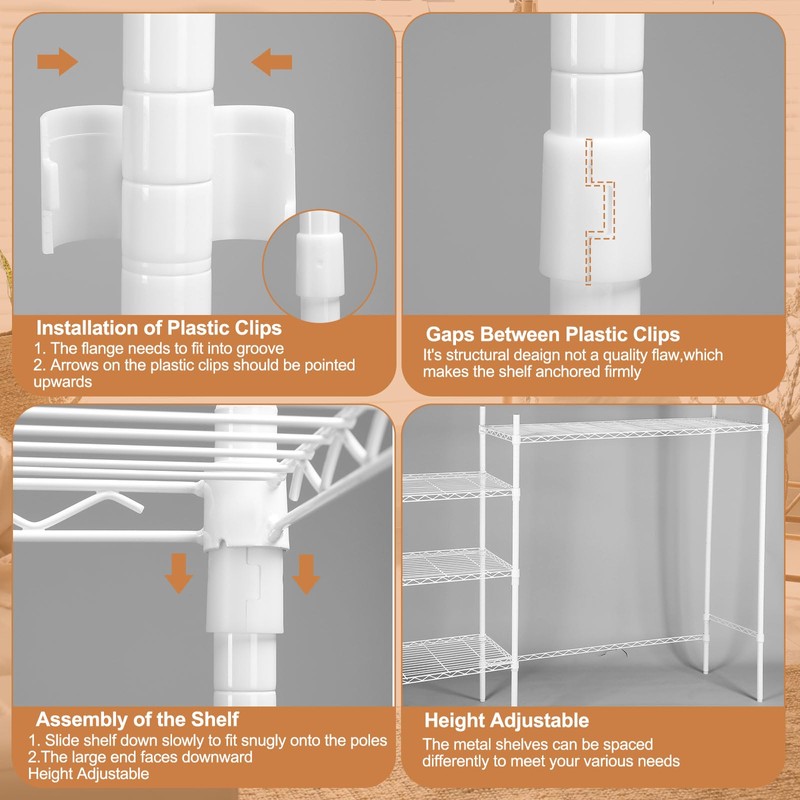 Installation of Plastic Clips
1. The flange needs to fit into groove
2. Arrows on the plastic clips should be pointed upwards

Gaps Between Plastic Clips
It's structural deaign not a quality flaw,which makes the shelf anchored firmly

Assembly of the Shelf
1. Slide shelf down slowly to fit snugly onto the poles
2.The large end faces downward
Height Adjustable

Height Adjustable
The metal shelves can be spaced differently to meet your various needs