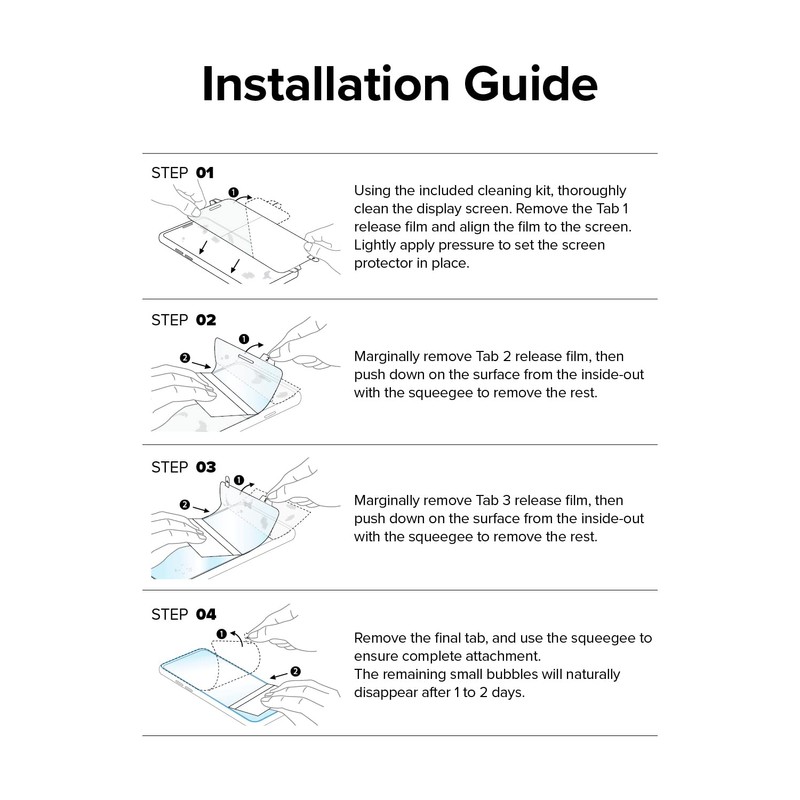 Installation Guide

STEP 01

1

Using the included cleaning kit, thoroughly clean the display screen. Remove the Tab 1 release film and align the film to the screen. Lightly apply pressure to set the screen protector in place.

STEP 02

1
2

Marginally remove Tab 2 release film, then push down on the surface from the inside-out with the squeegee to remove the rest.

STEP 03

1
2

Marginally remove Tab 3 release film, then push down on the surface from the inside-out with the squeegee to remove the rest.

STEP 04

1
2

Remove the final tab, and use the squeegee to ensure complete attachment.
The remaining small bubbles will naturally disappear after 1 to 2 days.