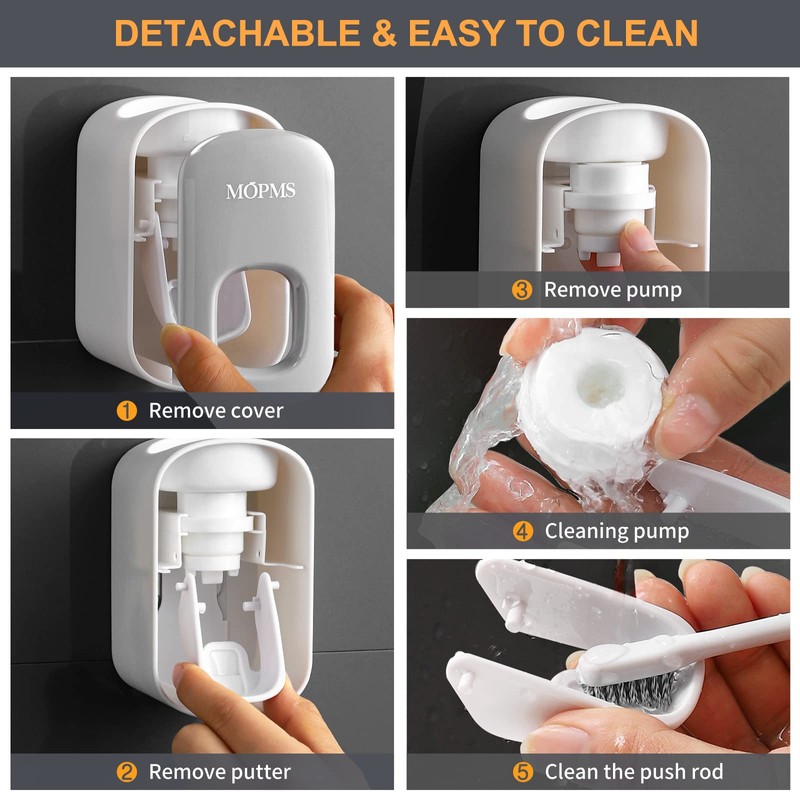 DETACHABLE & EASY TO CLEAN

MOPMS

1 Remove cover

2 Remove putter

3 Remove pump

4 Cleaning pump

5 Clean the push rod