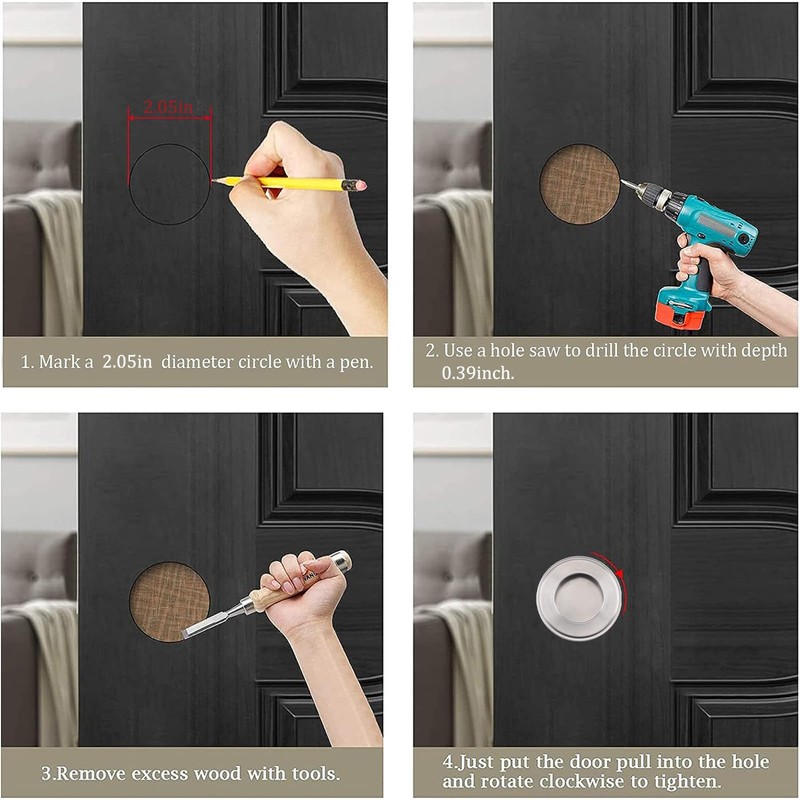 2.05in

1. Mark a 2.05in diameter circle with a pen.

2. Use a hole saw to drill the circle with depth 0.39inch.

3.Remove excess wood with tools.

4.Just put the door pull into the hole and rotate clockwise to tighten.