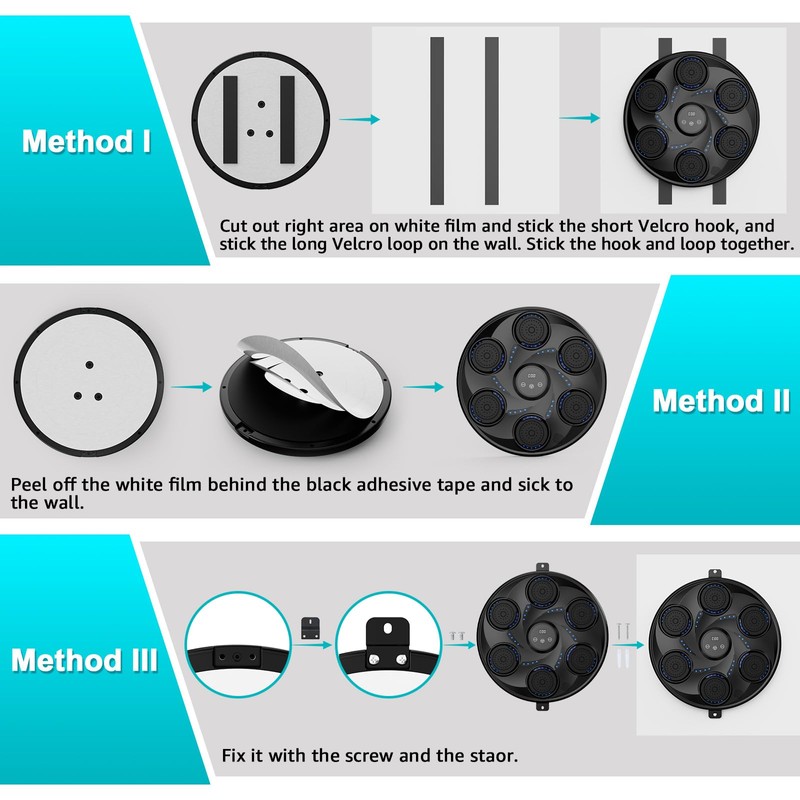 Method I

Cut out right area on white film and stick the short Velcro hook, and stick the long Velcro loop on the wall. Stick the hook and loop together.

Method II

Peel off the white film behind the black adhesive tape and sick to the wall.

Method III

Fix it with the screw and the staor.