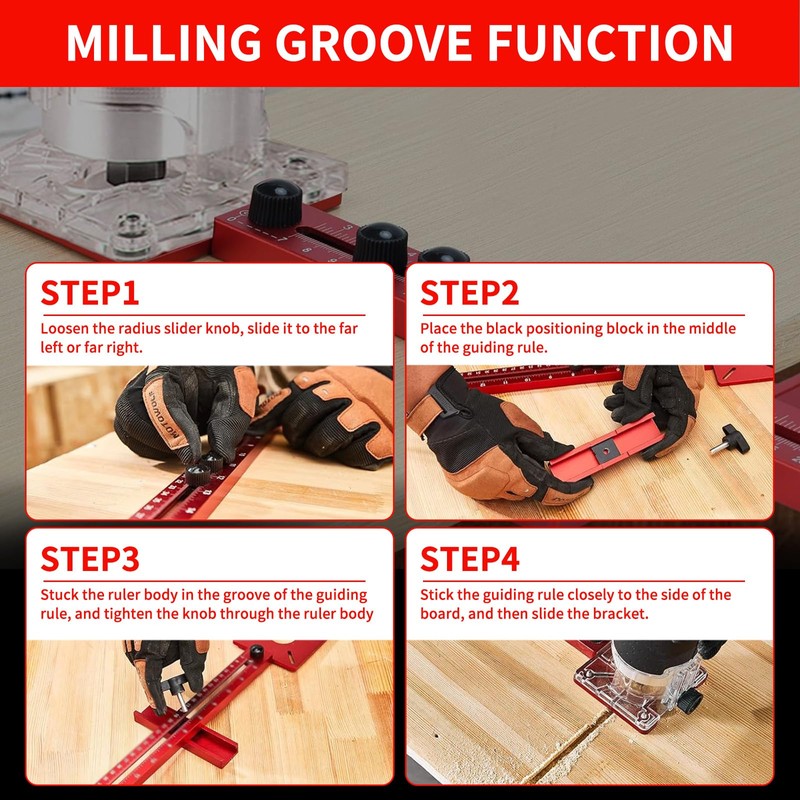 MILLING GROOVE FUNCTION

STEP1
Loosen the radius slider knob, slide it to the far left or far right.

STEP2
Place the black positioning block in the middle of the guiding rule.

STEP3
Stuck the ruler body in the groove of the guiding rule, and tighten the knob through the ruler body

STEP4
Stick the guiding rule closely to the side of the board, and then slide the bracket.