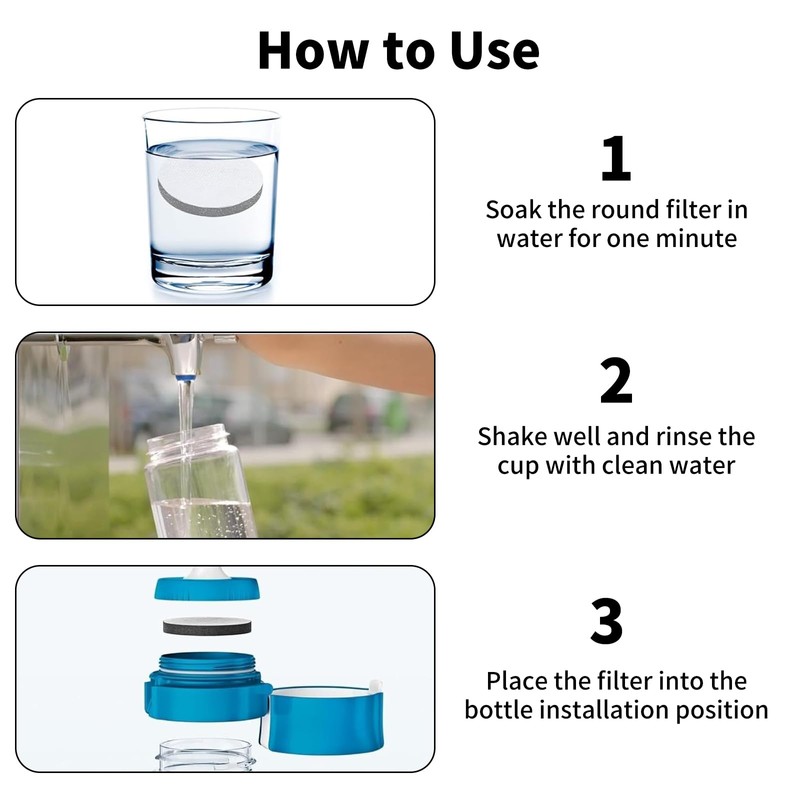 How to Use

1
Soak the round filter in water for one minute

2
Shake well and rinse the cup with clean water

3
Place the filter into the bottle installation position