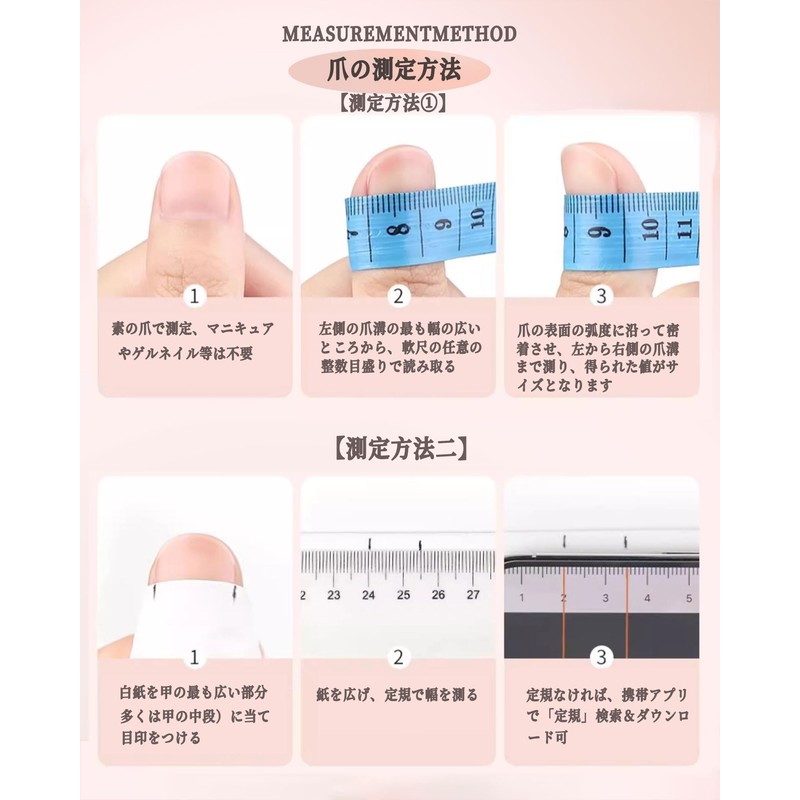 MEASUREMENTMETHOD

爪の測定方法

【測定方法①】

7 8 9 10

9 10 11

1

素の爪で測定、マニキュアやゲルネイル等は不要

2

左側の爪溝の最も幅の広いところから、軟尺の任意の整数目盛りで読み取る

3

爪の表面の弧度に沿って密着させ、左から右側の爪溝まで測り、得られた値がサイズとなります

【測定方法二】

2 23 24 25 26 27

1 2 3 4 5

1

白紙を甲の最も広い部分多くは甲の中段）に当て目印をつける

2

紙を広げ、定規で幅を測る

3

定規なければ、携帯アプリで「定規」検索＆ダウンロード可