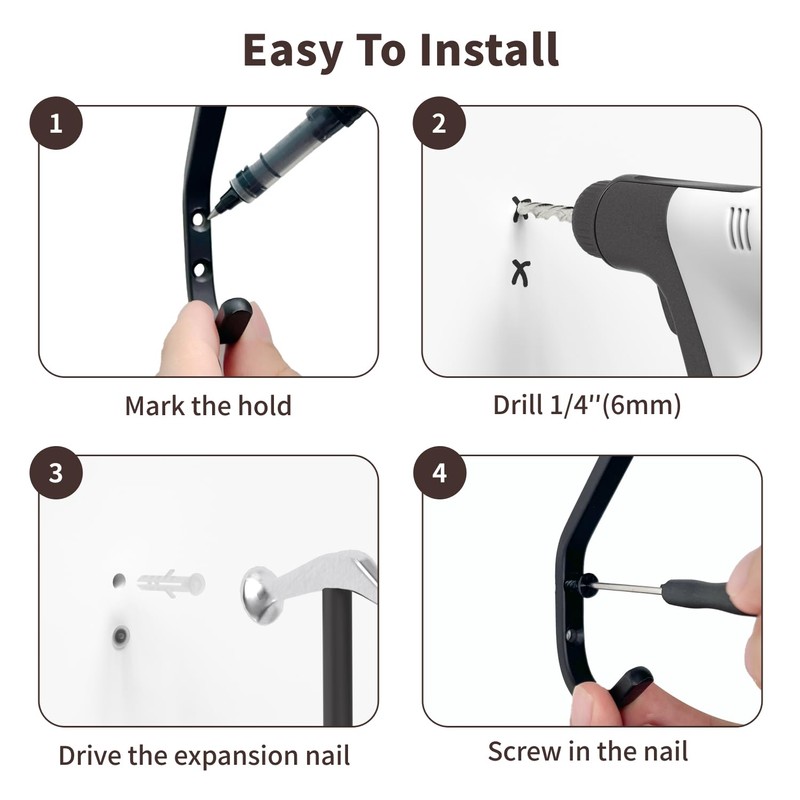 Easy To Install

1

Mark the hold

2

Drill 1/4''(6mm)

3

Drive the expansion nail

4

Screw in the nail