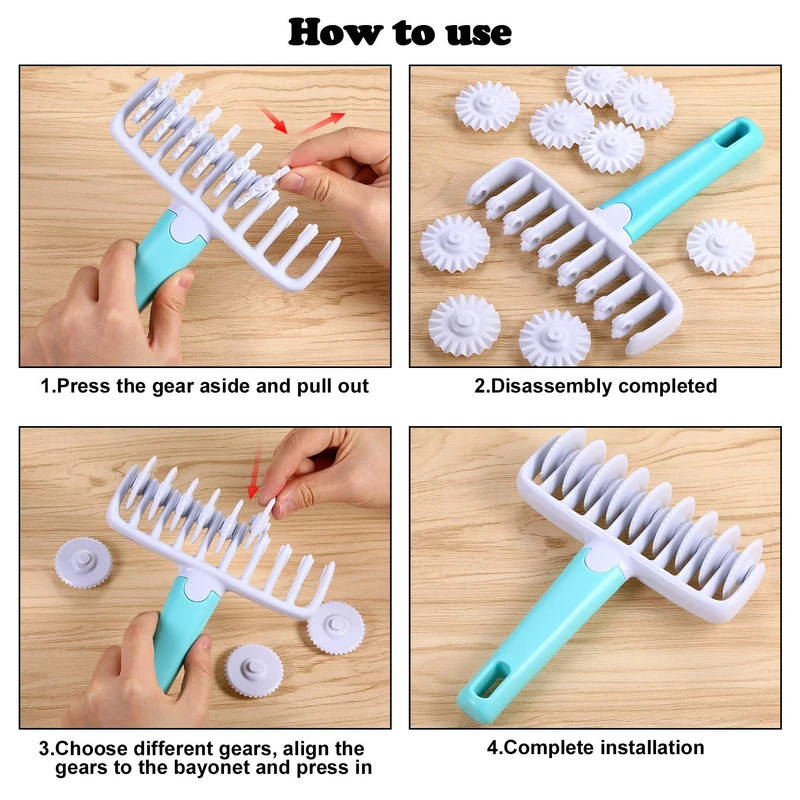 How to use

1.Press the gear aside and pull out

2.Disassembly completed

3.Choose different gears, align the gears to the bayonet and press in

4.Complete installation