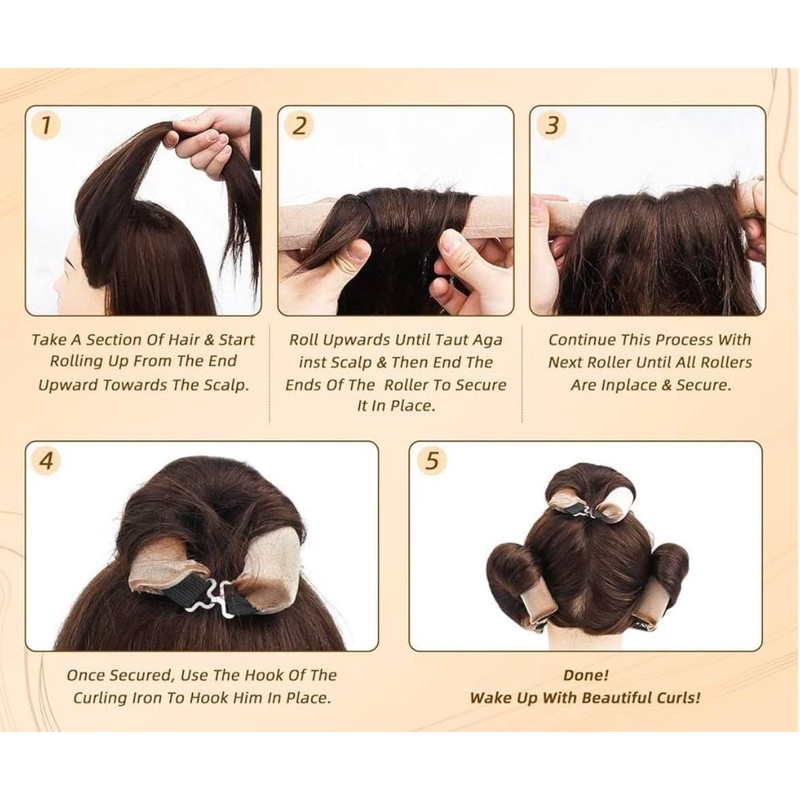 1

Take A Section Of Hair & Start Rolling Up From The End Upward Towards The Scalp.

2

Roll Upwards Until Taut Aga inst Scalp & Then End The Ends Of The Roller To Secure It In Place.

3

Continue This Process With Next Roller Until All Rollers Are Inplace & Secure.

4

Once Secured, Use The Hook Of The Curling Iron To Hook Him In Place.

5

Done!
Wake Up With Beautiful Curls!