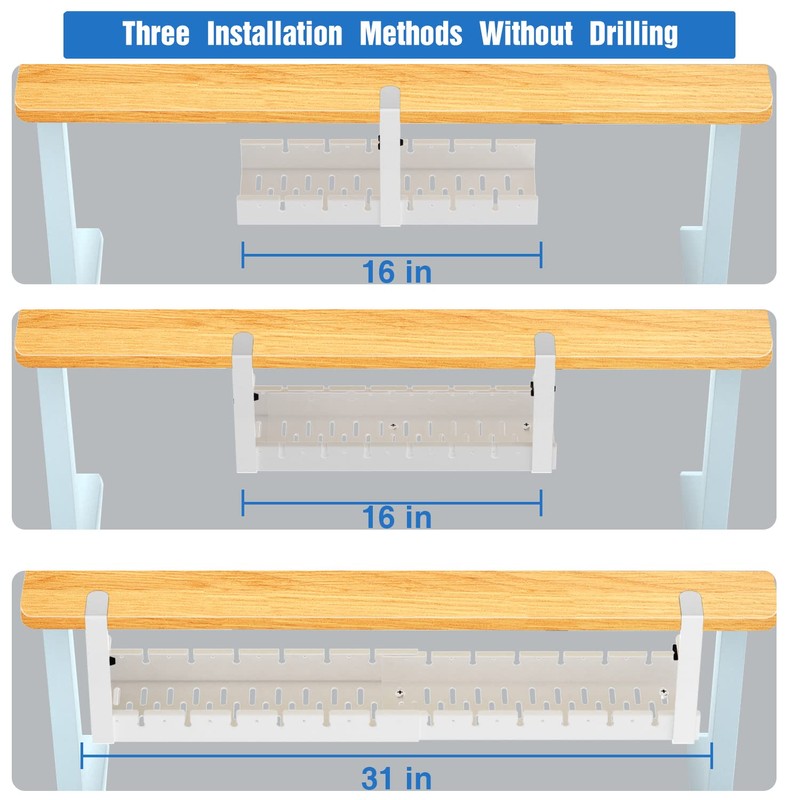 Three Installation Methods Without Drilling

16 in

16 in

31 in