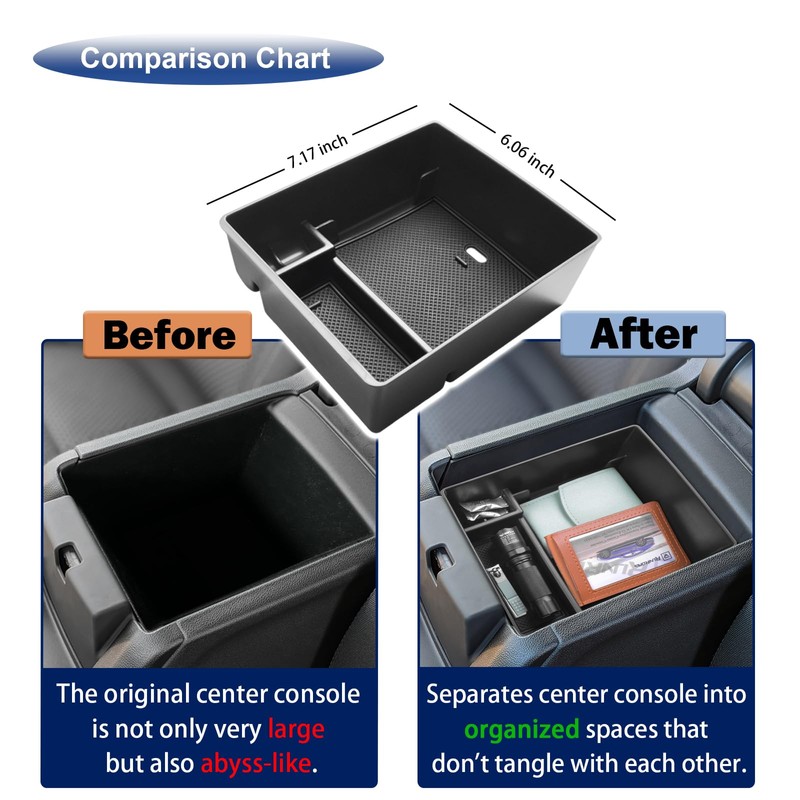 Comparison Chart

7.17 inch

6.06 inch

Before

After

The original center console is not only very large but also abyss-like.

Separates center console into organized spaces that don't tangle with each other.