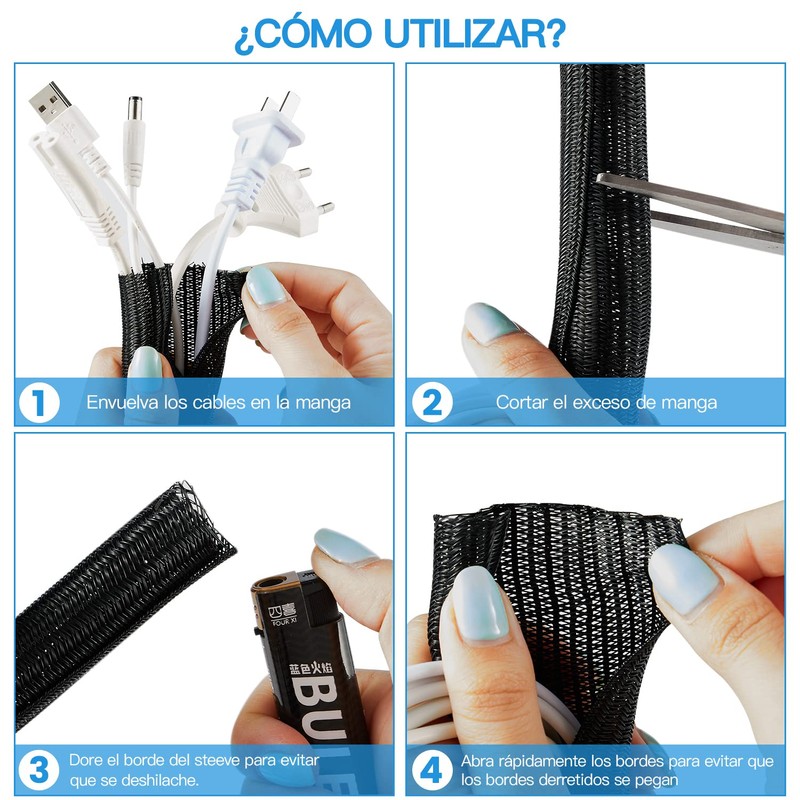 ¿CÓMO UTILIZAR?

1 Envuelva los cables en la manga

2 Cortar el exceso de manga

四喜
FOUR XI
蓝色火焰
BUL

3 Dore el borde del steeve para evitar que se deshilache.

4 Abra rápidamente los bordes para evitar que los bordes derretidos se pegan