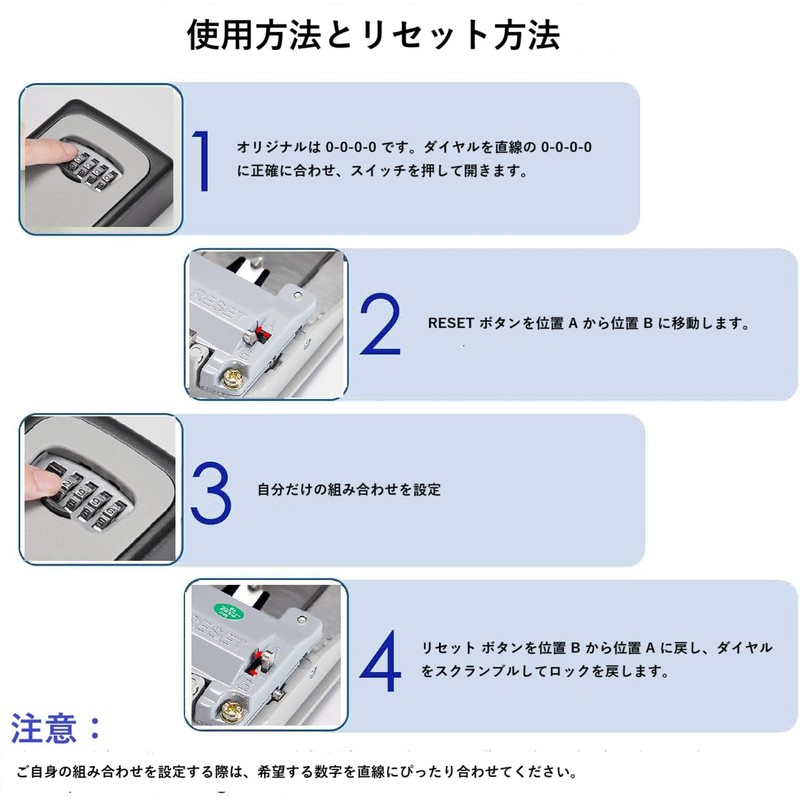 使用方法とリセット方法

1

オリジナルは 0-0-0-0 です。ダイヤルを直線の 0-0-0-0 に正確に合わせ、スイッチを押して開きます。

RESET

2

RESET ボタンを位置 A から位置 B に移動します。

3

自分だけの組み合わせを設定

RESET

4

リセット ボタンを位置 B から位置 A に戻し、ダイヤルをスクランブルしてロックを戻します。

注意：

ご自身の組み合わせを設定する際は、希望する数字を直線にぴったり合わせてください。