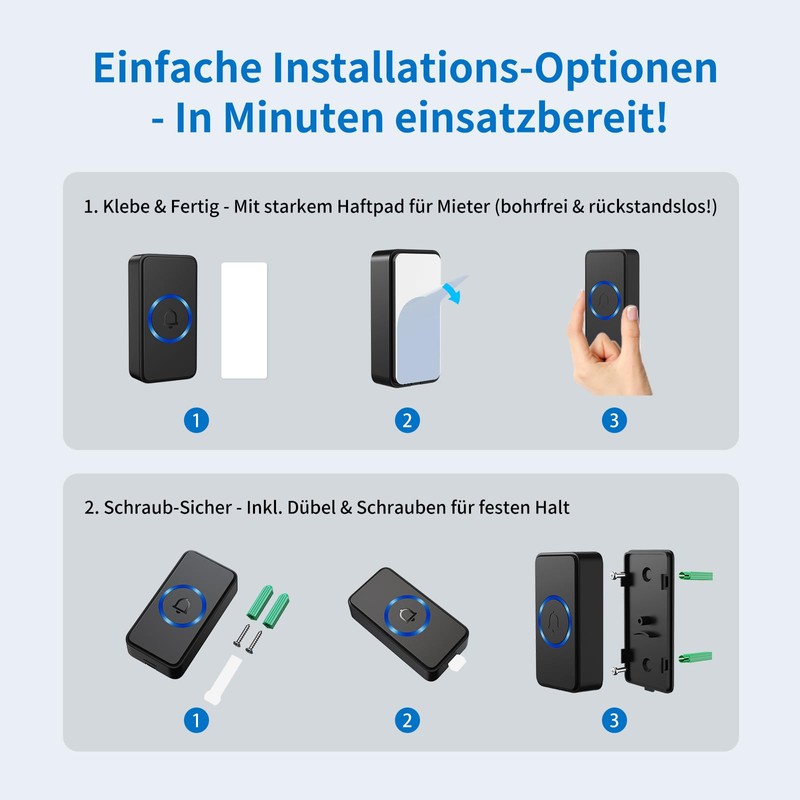 Einfache Installations-Optionen - In Minuten einsatzbereit!

1. Klebe & Fertig - Mit starkem Haftpad für Mieter (bohrfrei & rückstandslos!)

1

2

3

2. Schraub-Sicher - Inkl. Dübel & Schrauben für festen Halt

1

2

3