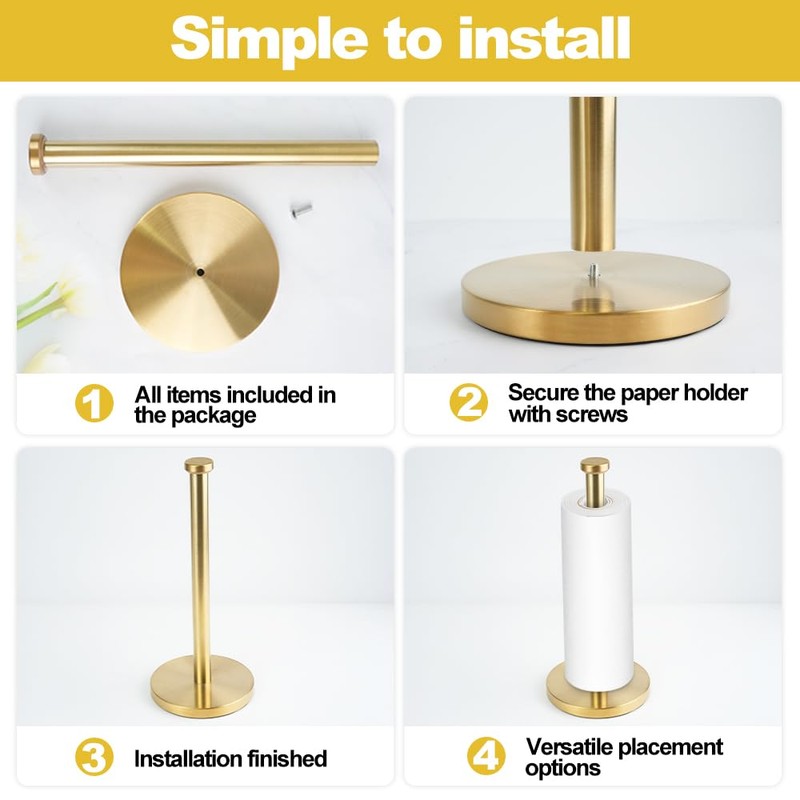 Simple to install

1 All items included in the package

2 Secure the paper holder with screws

3 Installation finished

4 Versatile placement options