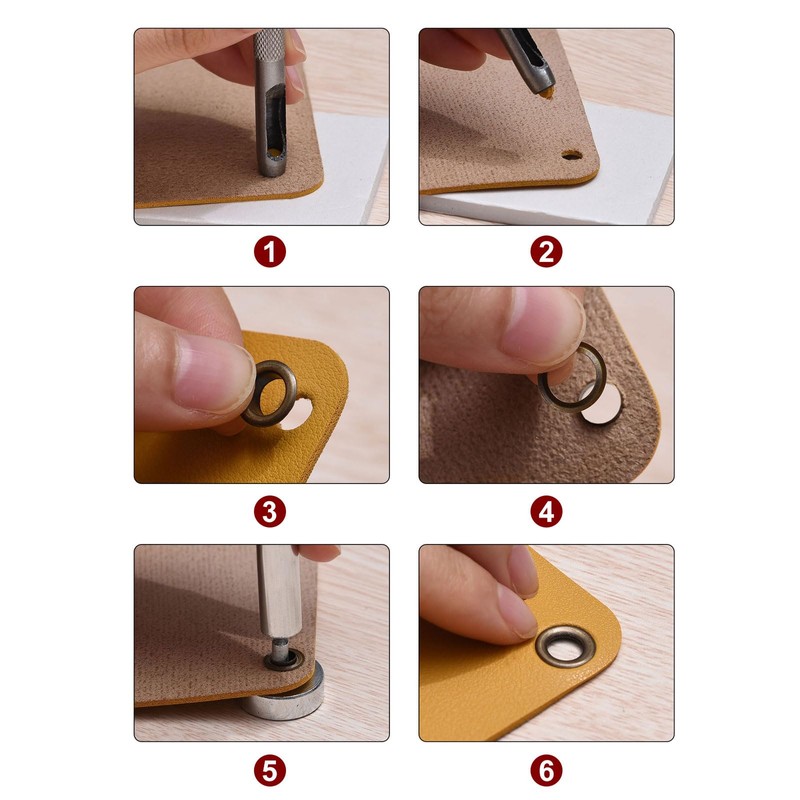 1

2

3

4

5

6