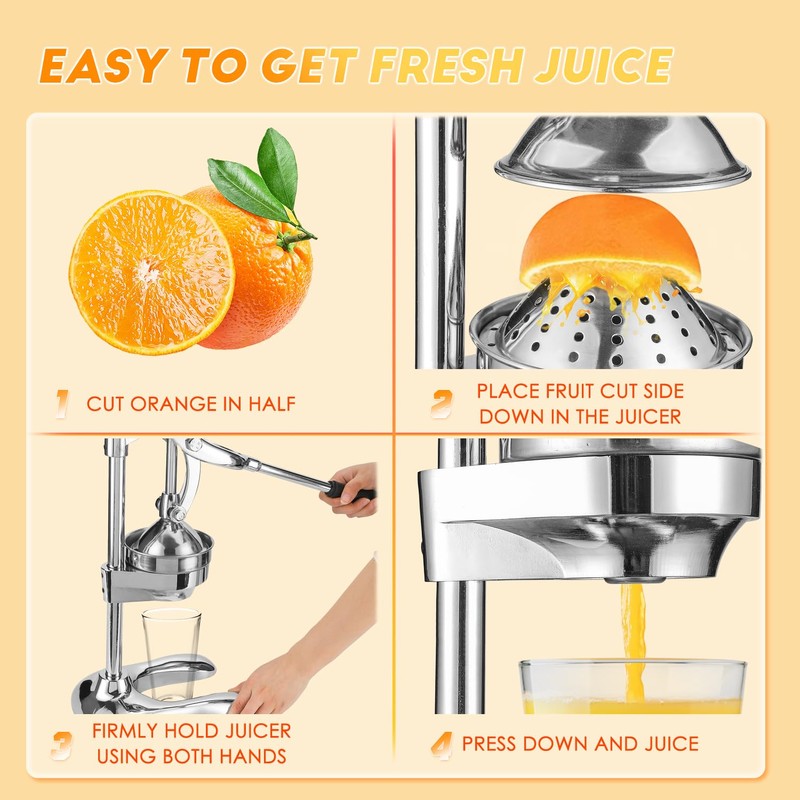 EASY TO GET FRESH JUICE

1 CUT ORANGE IN HALF

2 PLACE FRUIT CUT SIDE DOWN IN THE JUICER

3 FIRMLY HOLD JUICER USING BOTH HANDS

4 PRESS DOWN AND JUICE