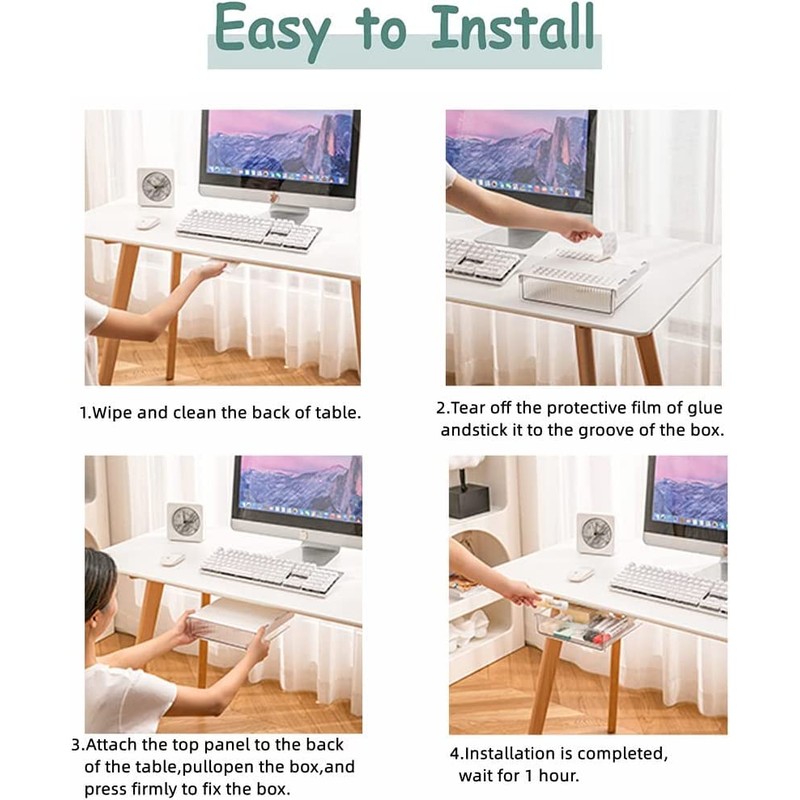 Easy to Install

1.Wipe and clean the back of table.

2.Tear off the protective film of glue andstick it to the groove of the box.

3.Attach the top panel to the back of the table,pullopen the box,and press firmly to fix the box.

4.Installation is completed, wait for 1 hour.