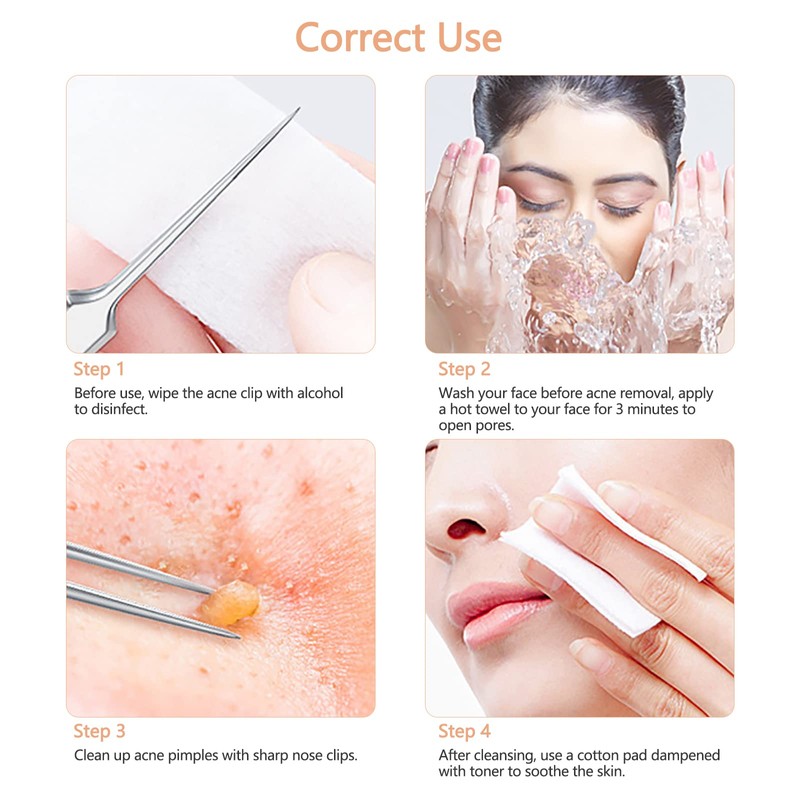 Correct Use

Step 1
Before use, wipe the acne clip with alcohol to disinfect.

Step 2
Wash your face before acne removal, apply a hot towel to your face for 3 minutes to open pores.

Step 3
Clean up acne pimples with sharp nose clips.

Step 4
After cleansing, use a cotton pad dampened with toner to soothe the skin.