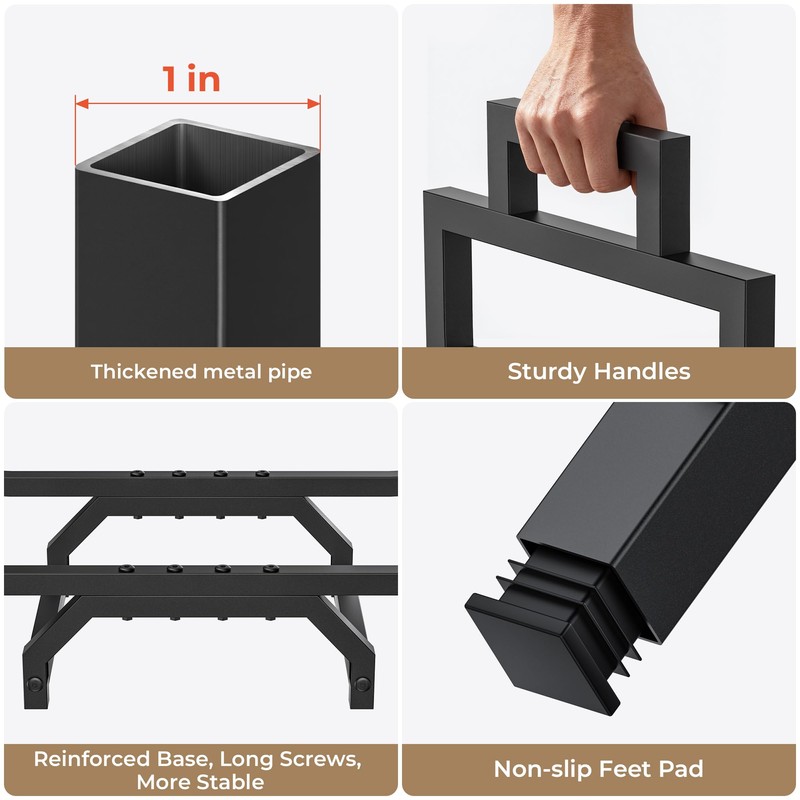 1 in

Thickened metal pipe

Sturdy Handles

Reinforced Base, Long Screws, More Stable

Non-slip Feet Pad