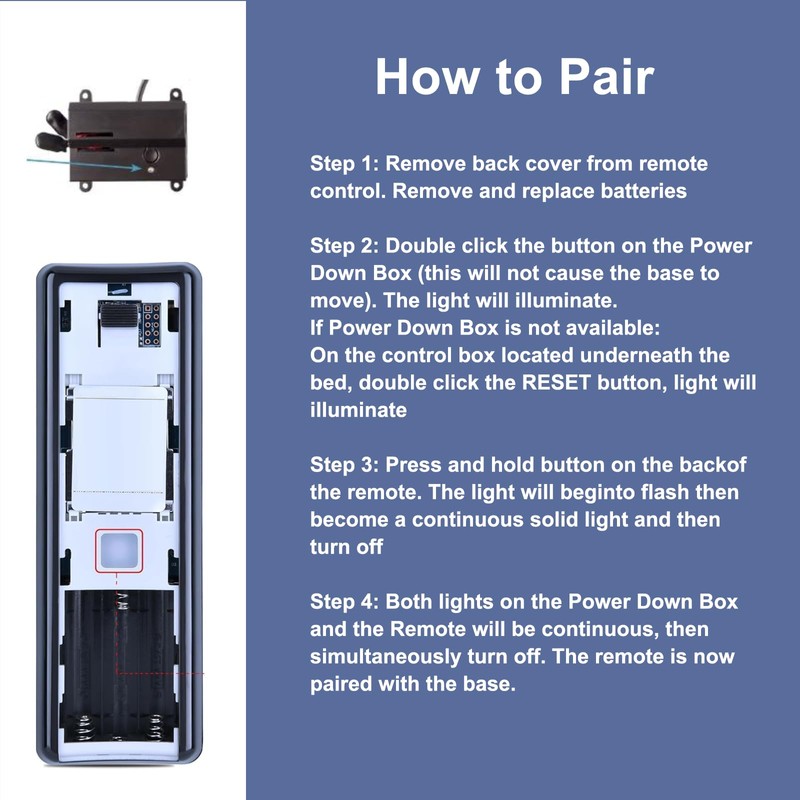 How to Pair

Step 1: Remove back cover from remote control. Remove and replace batteries

Step 2: Double click the button on the Power Down Box (this will not cause the base to move). The light will illuminate.
If Power Down Box is not available:
On the control box located underneath the bed, double click the RESET button, light will illuminate

Step 3: Press and hold button on the backof the remote. The light will beginto flash then become a continuous solid light and then turn off

Step 4: Both lights on the Power Down Box and the Remote will be continuous, then simultaneously turn off. The remote is now paired with the base.