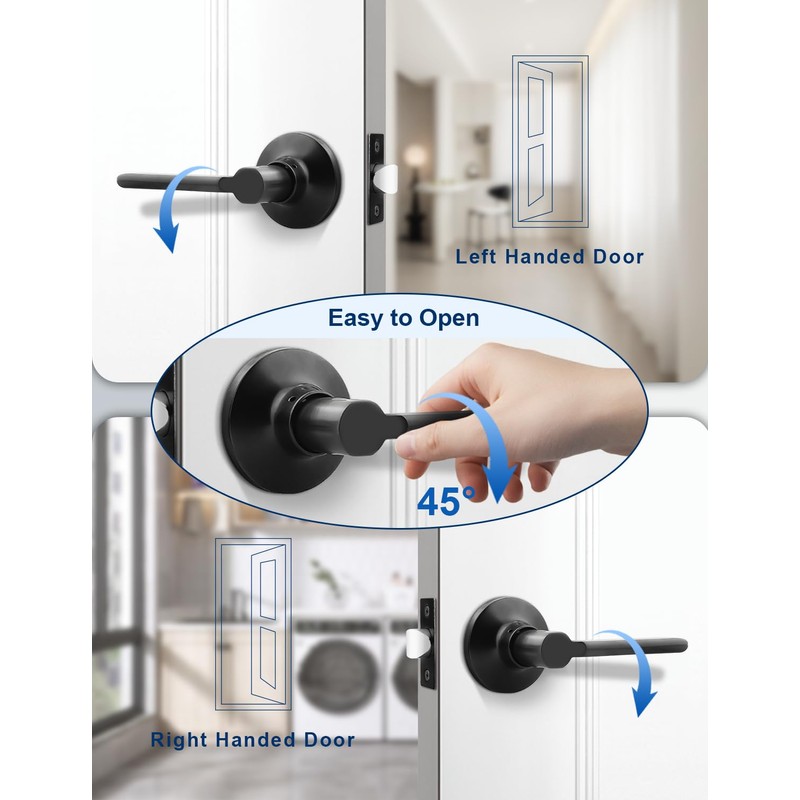 Left Handed Door

Easy to Open

45°

Right Handed Door