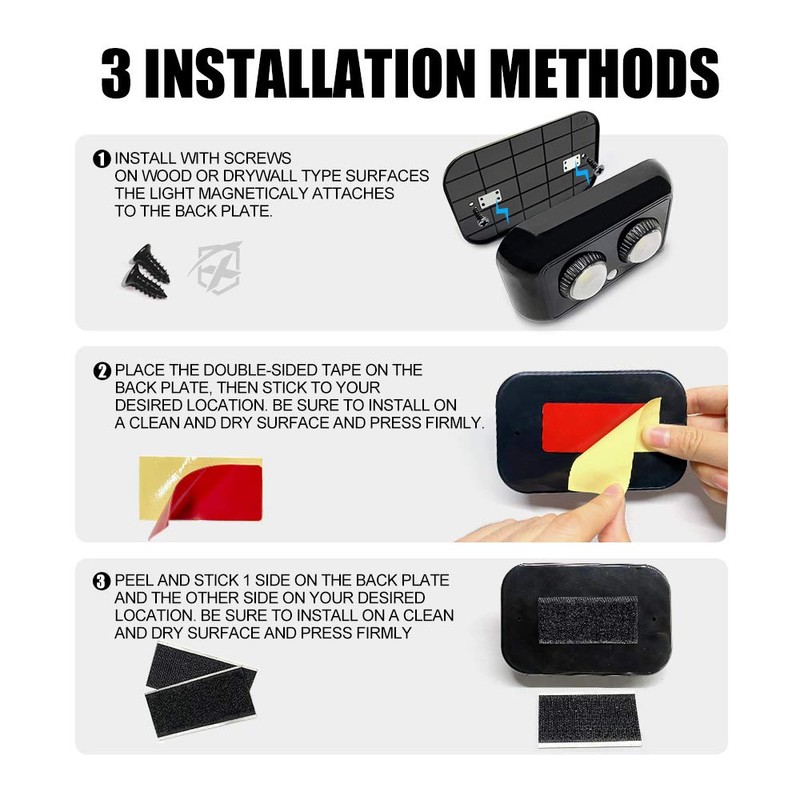 3 INSTALLATION METHODS

❶ INSTALL WITH SCREWS ON WOOD OR DRYWALL TYPE SURFACES THE LIGHT MAGNETICALY ATTACHES TO THE BACK PLATE.

❷ PLACE THE DOUBLE-SIDED TAPE ON THE BACK PLATE, THEN STICK TO YOUR DESIRED LOCATION. BE SURE TO INSTALL ON A CLEAN AND DRY SURFACE AND PRESS FIRMLY.

❸ PEEL AND STICK 1 SIDE ON THE BACK PLATE AND THE OTHER SIDE ON YOUR DESIRED LOCATION. BE SURE TO INSTALL ON A CLEAN AND DRY SURFACE AND PRESS FIRMLY