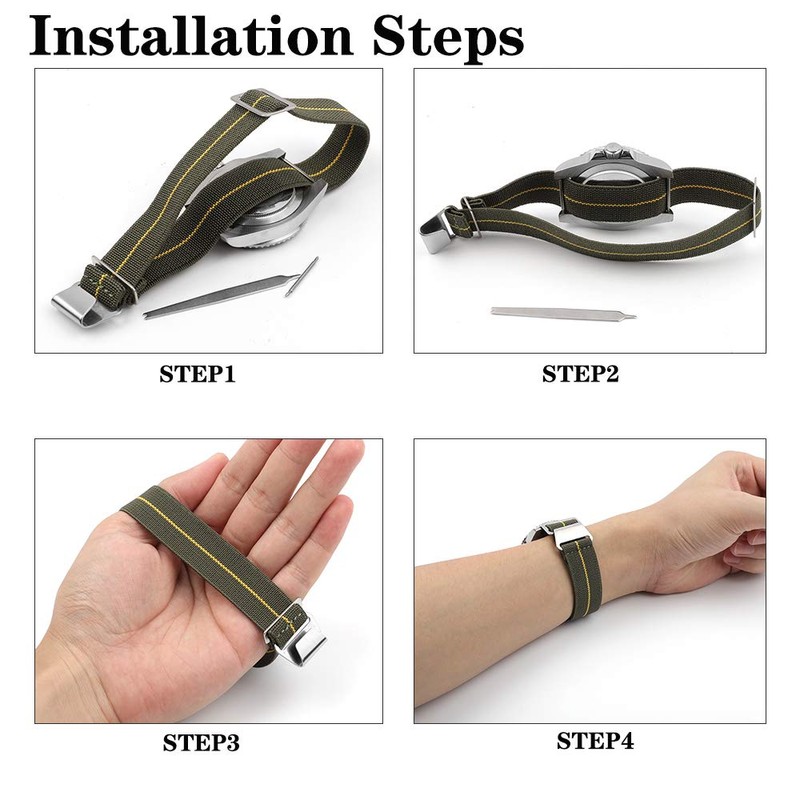 Installation Steps

STEP1

STEP2

STEP3

STEP4