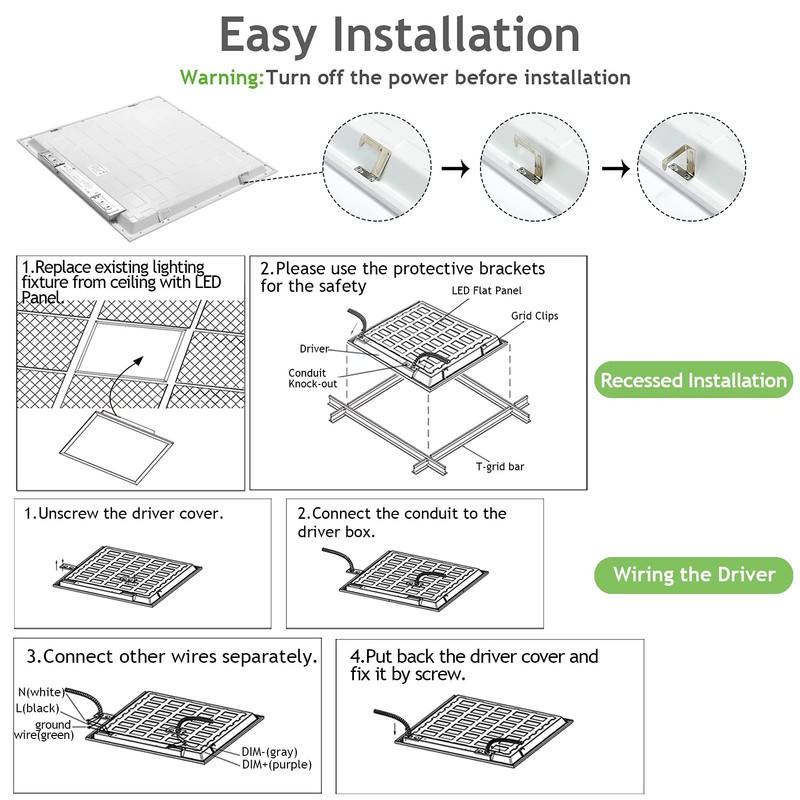 Easy Installation

Warning:Turn off the power before installation

1.Replace existing lighting fixture from ceiling with LED Panel.

2.Please use the protective brackets for the safety

LED Flat Panel

Grid Clips

Driver

Conduit Knock-out

T-grid bar

Recessed Installation

1.Unscrew the driver cover.

2.Connect the conduit to the driver box.

Wiring the Driver

3.Connect other wires separately.

N(white)

L(black)

ground wire(green)

DIM-(gray)

DIM+(purple)

4.Put back the driver cover and fix it by screw.