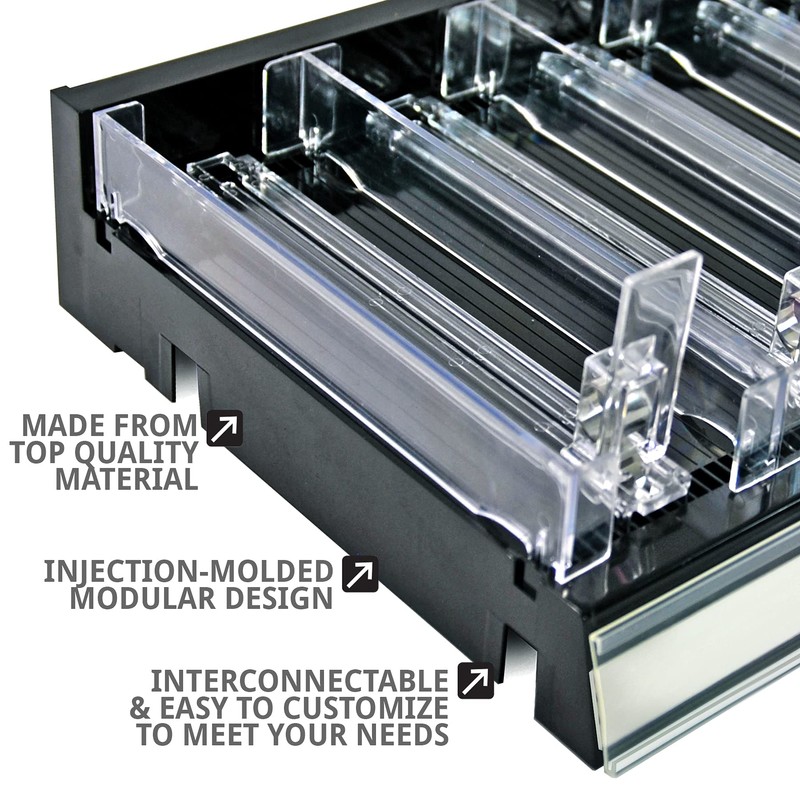 MADE FROM TOP QUALITY MATERIAL

INJECTION-MOLDED MODULAR DESIGN

INTERCONNECTABLE & EASY TO CUSTOMIZE TO MEET YOUR NEEDS