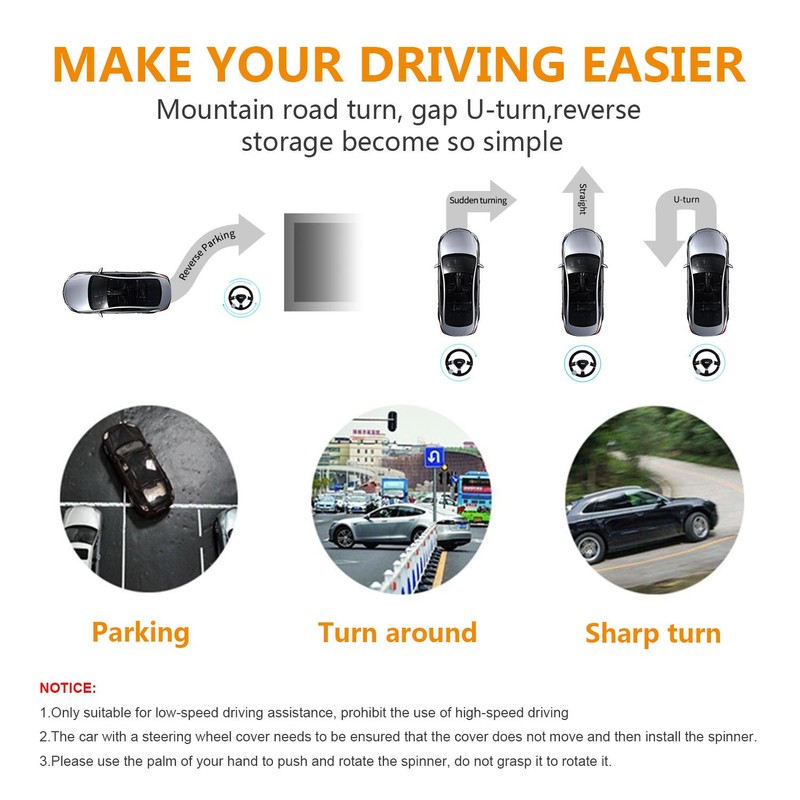 MAKE YOUR DRIVING EASIER

Mountain road turn, gap U-turn,reverse storage become so simple

Reverse Parking

Sudden turning

Straight

U-turn

Parking

Turn around

Sharp turn

NOTICE:

1.Only suitable for low-speed driving assistance, prohibit the use of high-speed driving

2.The car with a steering wheel cover needs to be ensured that the cover does not move and then install the spinner.

3.Please use the palm of your hand to push and rotate the spinner, do not grasp it to rotate it.